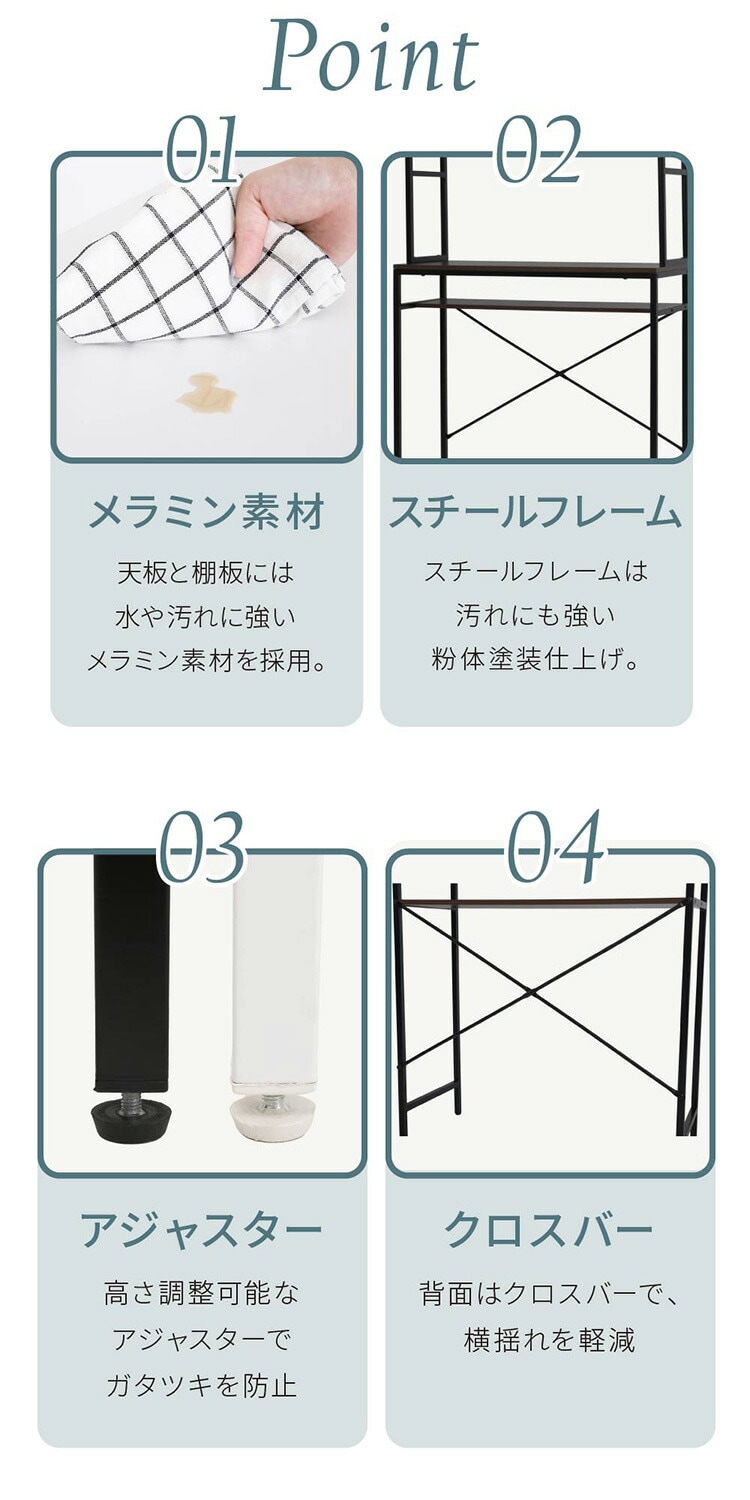 Point

01

メラミン素材

天板と棚板には
水や汚れに強い
メラミン素材を採用。

02

スチールフレーム

スチールフレームは
汚れにも強い
粉体塗装仕上げ。

03

アジャスター

高さ調整可能な
アジャスターで
ガタツキを防止

04

クロスバー

背面はクロスバーで、
横揺れを軽減