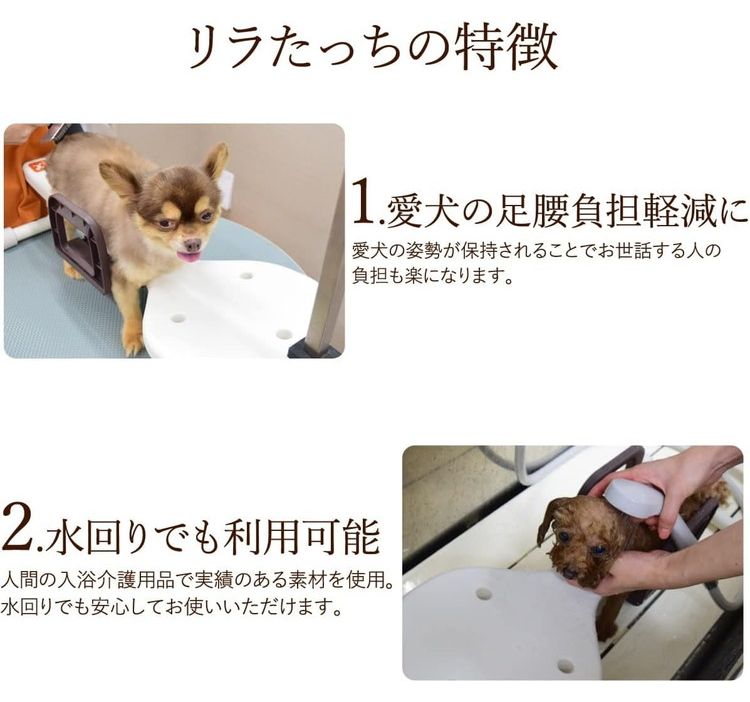 リラたっちの特徴

1.愛犬の足腰負担軽減に

愛犬の姿勢が保持されることでお世話する人の負担も楽になります。

2.水回りでも利用可能

人間の入浴介護用品で実績のある素材を使用。水回りでも安心してお使いいただけます。