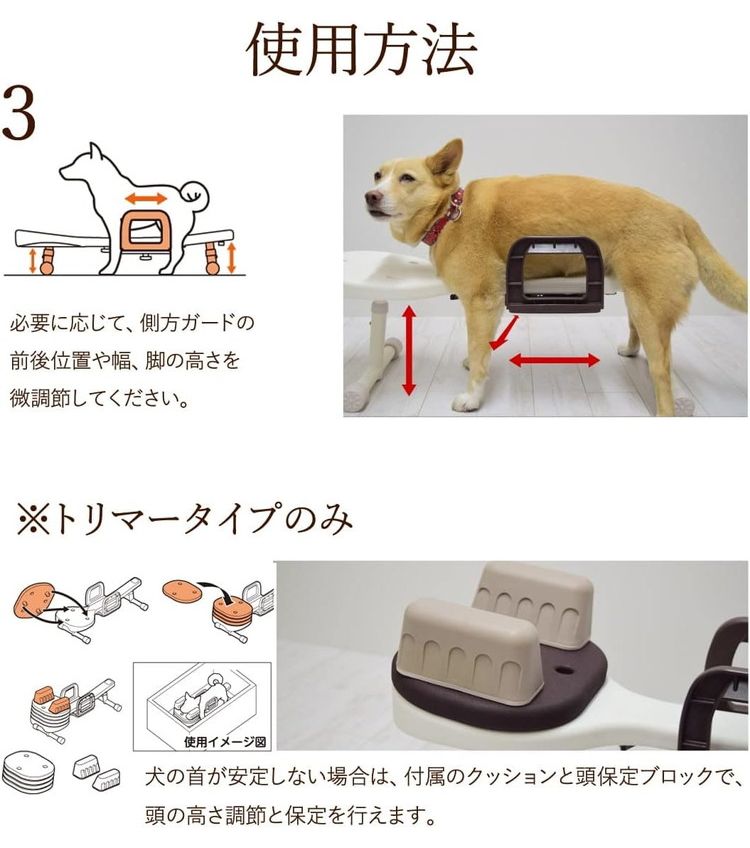 使用方法

3

必要に応じて、側方ガードの前後位置や幅、脚の高さを微調節してください。

※トリマータイプのみ

使用イメージ図

犬の首が安定しない場合は、付属のクッションと頭保定ブロックで、頭の高さ調節と保定を行えます。