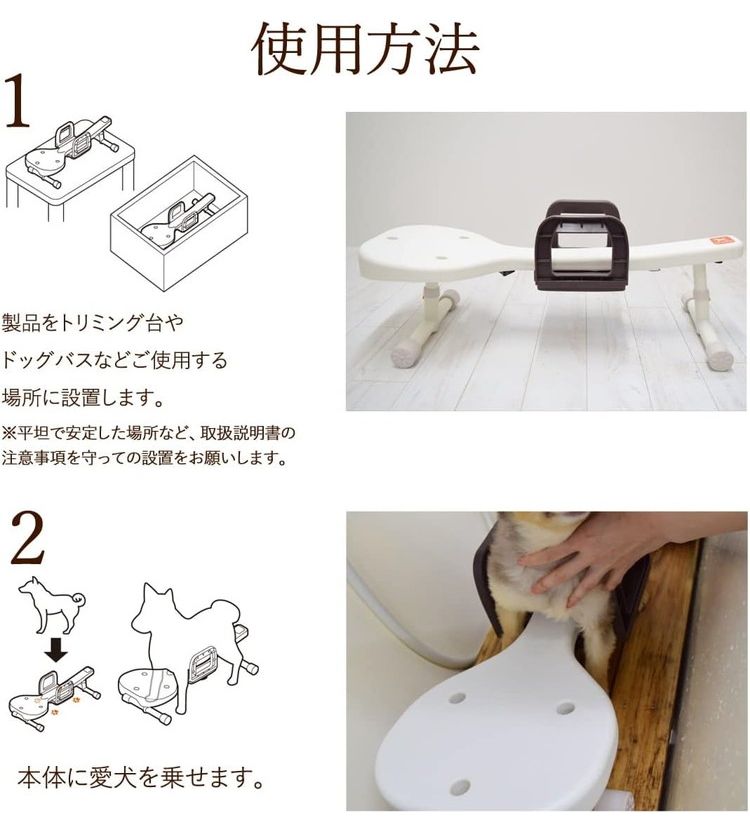 使用方法

1

製品をトリミング台やドッグバスなどご使用する場所に設置します。

※平坦で安定した場所など、取扱説明書の注意事項を守っての設置をお願いします。

2

本体に愛犬を乗せます。