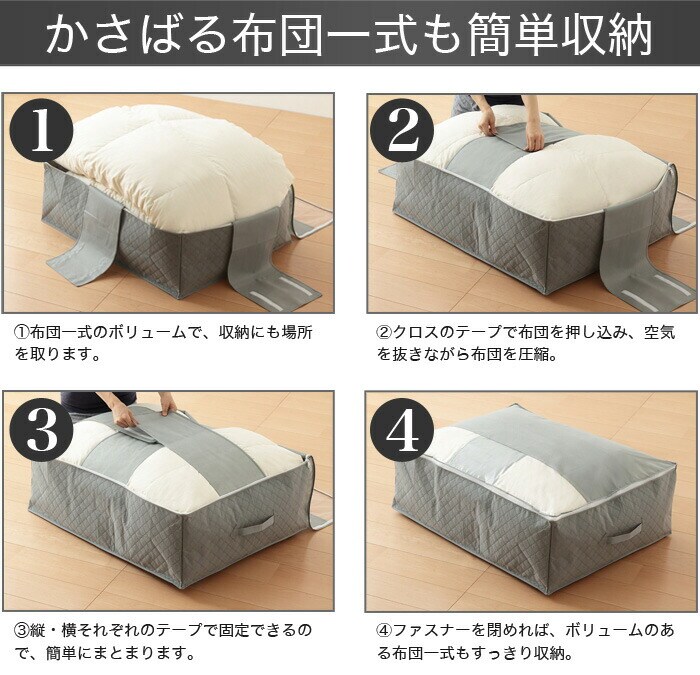 かさばる布団一式も簡単収納

1

①布団一式のボリュームで、収納にも場所を取ります。

2

②クロスのテープで布団を押し込み、空気を抜きながら布団を圧縮。

3

③縦・横それぞれのテープで固定できるので、簡単にまとまります。

4

④ファスナーを閉めれば、ボリュームのある布団一式もすっきり収納。