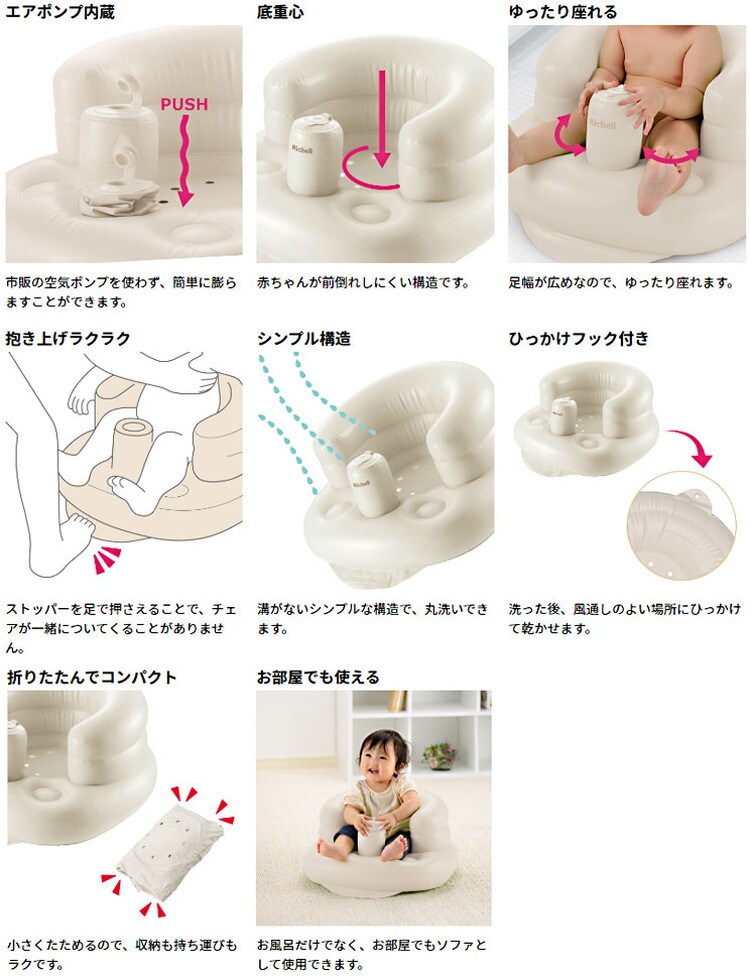 エアポンプ内蔵

PUSH

市販の空気ポンプを使わず、簡単に膨らますことができます。

底重心

Richell

赤ちゃんが前倒れしにくい構造です。

ゆったり座れる

Richell

足幅が広めなので、ゆったり座れます。

抱き上げラクラク

ストッパーを足で押さえることで、チェアが一緒についてくることがありません。

シンプル構造

Richell

溝がないシンプルな構造で、丸洗いできます。

ひっかけフック付き

洗った後、風通しのよい場所にひっかけて乾かせます。

折りたたんでコンパクト

小さくたためるので、収納も持ち運びもラクです。

お部屋でも使える

お風呂だけでなく、お部屋でもソファとして使用できます。