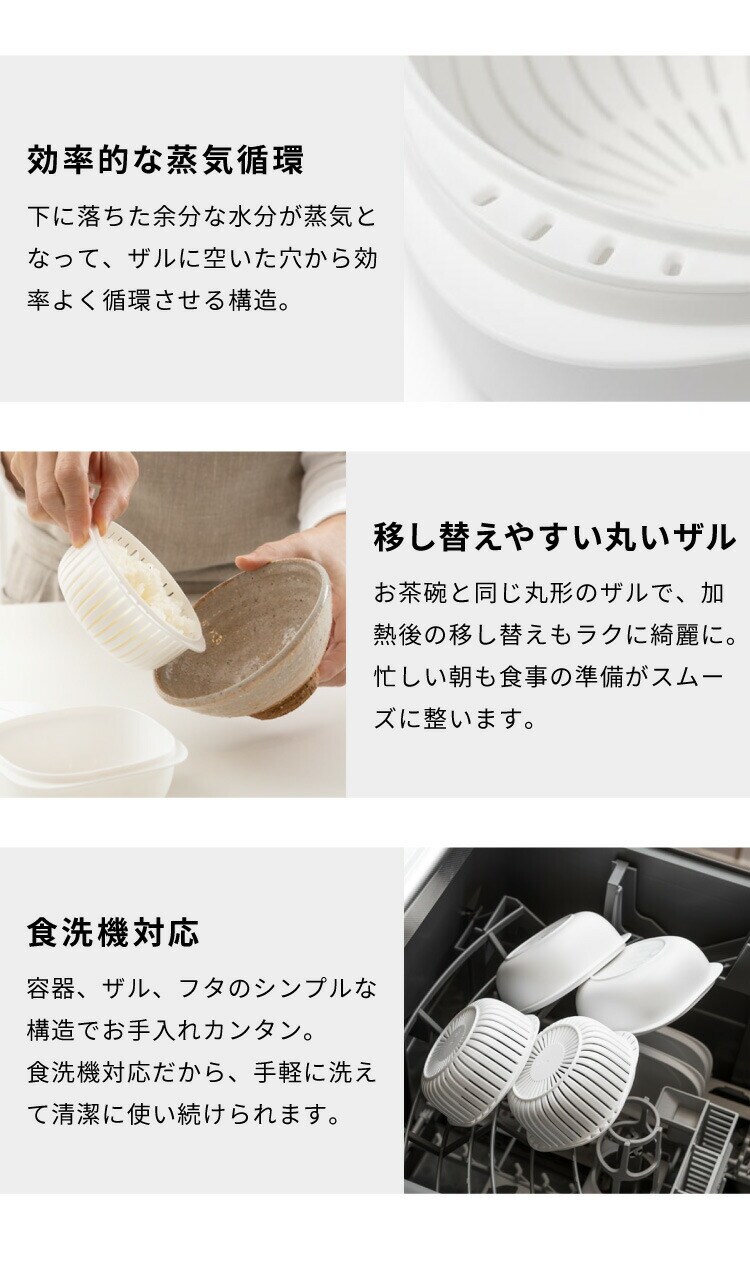 効率的な蒸気循環

下に落ちた余分な水分が蒸気となって、ザルに空いた穴から効率よく循環させる構造。

移し替えやすい丸いザル

お茶碗と同じ丸形のザルで、加熱後の移し替えもラクに綺麗に。忙しい朝も食事の準備がスムーズに整います。

食洗機対応

容器、ザル、フタのシンプルな構造でお手入れカンタン。
食洗機対応だから、手軽に洗えて清潔に使い続けられます。