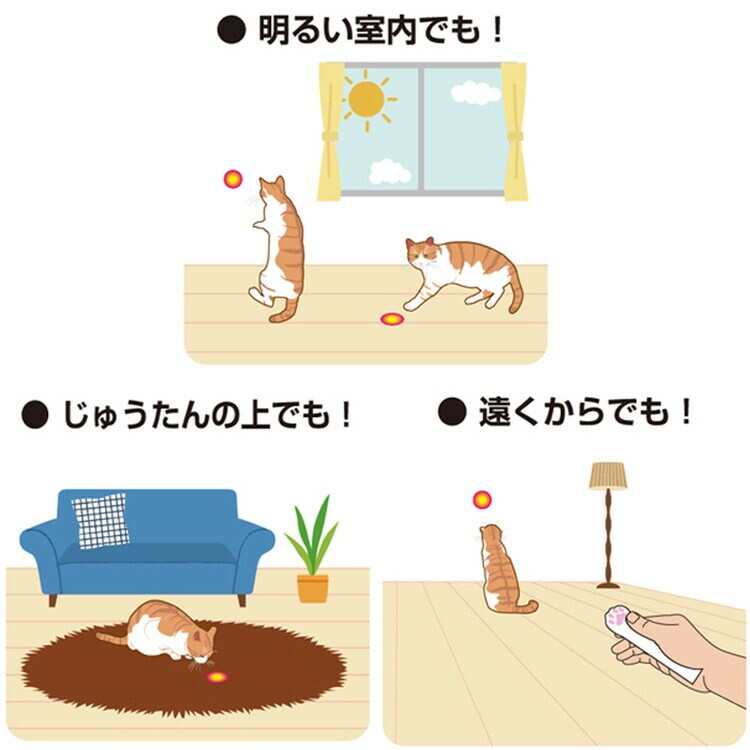 ● 明るい室内でも！

● じゅうたんの上でも！

● 遠くからでも！