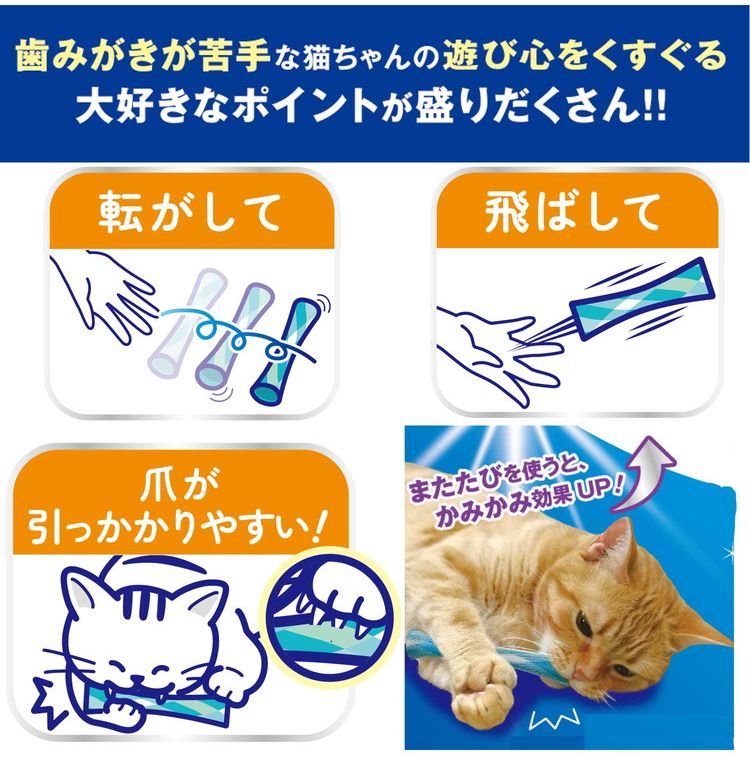 歯みがきが苦手な猫ちゃんの遊び心をくすぐる
大好きなポイントが盛りだくさん!!

転がして

飛ばして

爪が
引っかかりやすい!

またたびを使うと、
かみかみ効果UP!