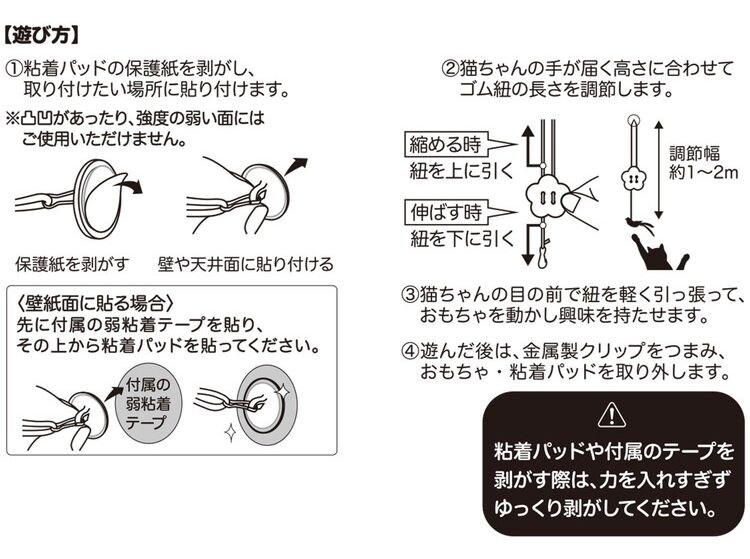 【遊び方】

①粘着パッドの保護紙を剥がし、取り付けたい場所に貼り付けます。

※凸凹があったり、強度の弱い面にはご使用いただけません。

保護紙を剥がす

壁や天井面に貼り付ける

〈壁紙面に貼る場合〉
先に付属の弱粘着テープを貼り、その上から粘着パッドを貼ってください。

付属の弱粘着テープ

②猫ちゃんの手が届く高さに合わせてゴム紐の長さを調節します。

縮める時
紐を上に引く

伸ばす時
紐を下に引く

調節幅
約1～2m

③猫ちゃんの目の前で紐を軽く引っ張って、おもちゃを動かし興味を持たせます。

④遊んだ後は、金属製クリップをつまみ、おもちゃ・粘着パッドを取り外します。

粘着パッドや付属のテープを剥がす際は、力を入れすぎずゆっくり剥がしてください。