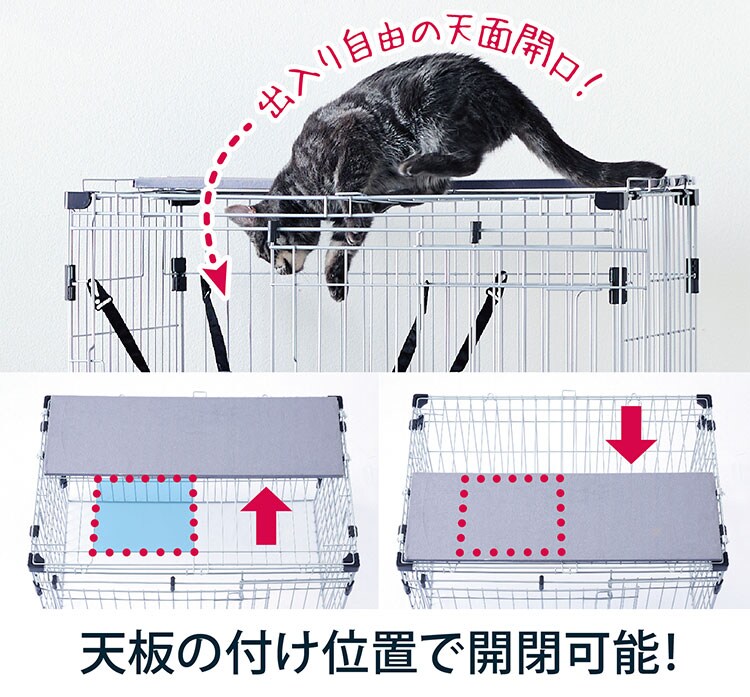 出入り自由の天面開口!

天板の付け位置で開閉可能!