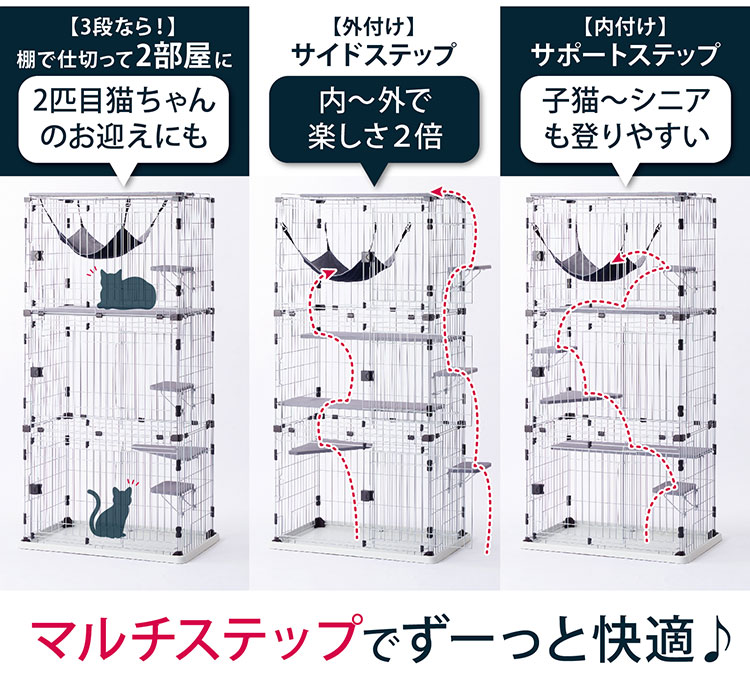 【3段なら！】
棚で仕切って2部屋に

2匹目猫ちゃんのお迎えにも

【外付け】
サイドステップ

内～外で楽しさ2倍

【内付け】
サポートステップ

子猫～シニアも登りやすい

マルチステップでずーっと快適♪