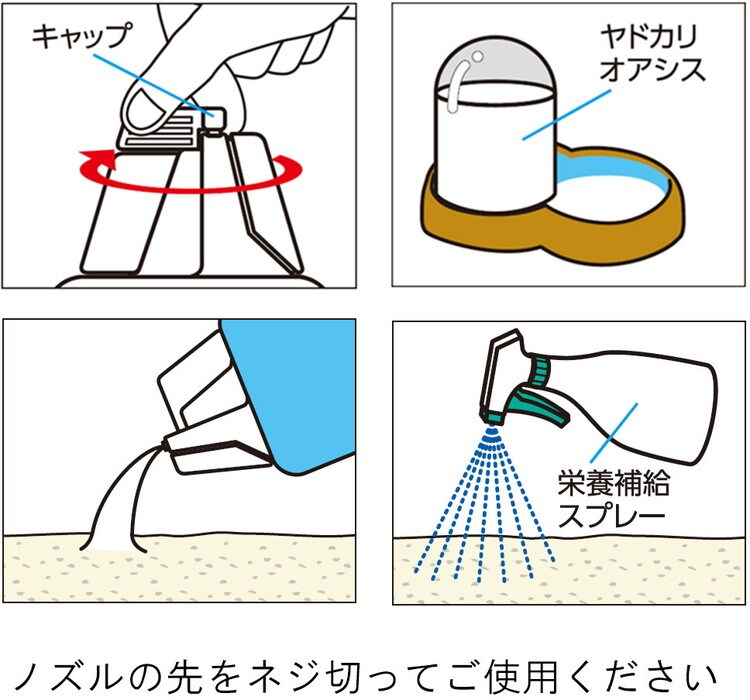 キャップ

ヤドカリ
オアシス

栄養補給
スプレー

ノズルの先をネジ切ってご使用ください