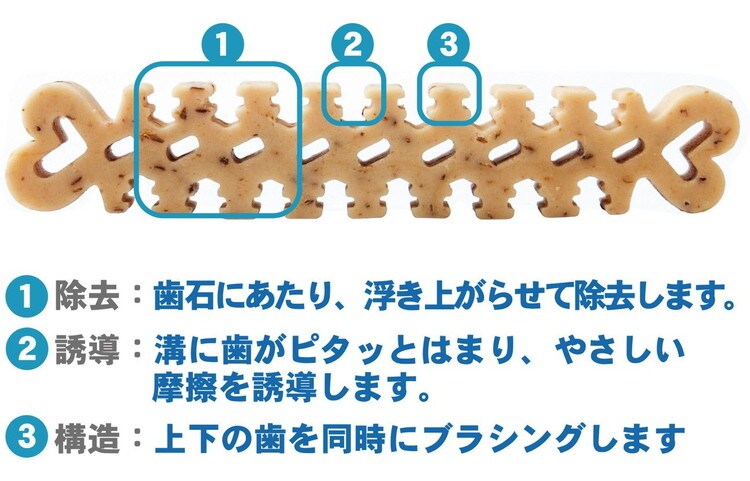 1 2 3

1 除去：歯石にあたり、浮き上がらせて除去します。

2 誘導：溝に歯がピタッとはまり、やさしい摩擦を誘導します。

3 構造：上下の歯を同時にブラシングします