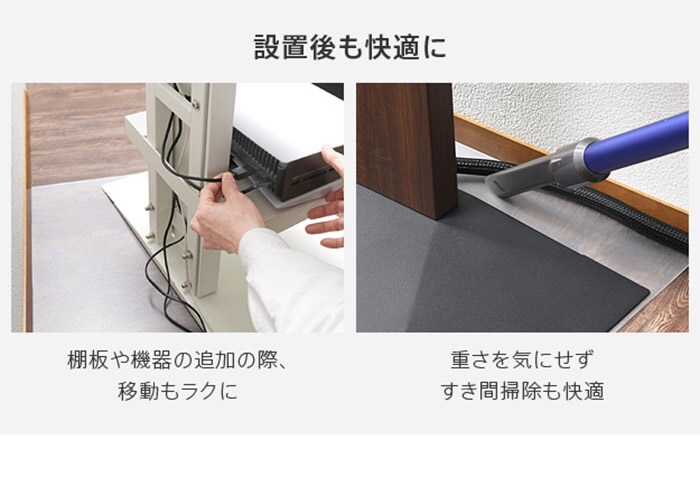 設置後も快適に

棚板や機器の追加の際、
移動もラクに

重さを気にせず
すき間掃除も快適