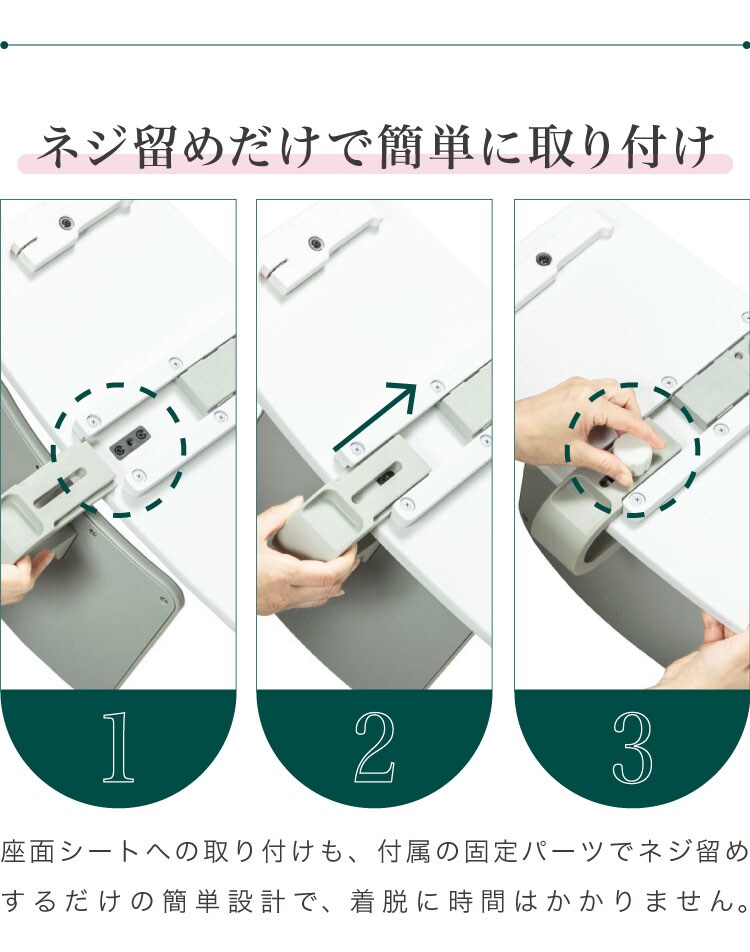 ネジ留めだけで簡単に取り付け

1

2

3

座面シートへの取り付けも、付属の固定パーツでネジ留めするだけの簡単設計で、着脱に時間はかかりません。