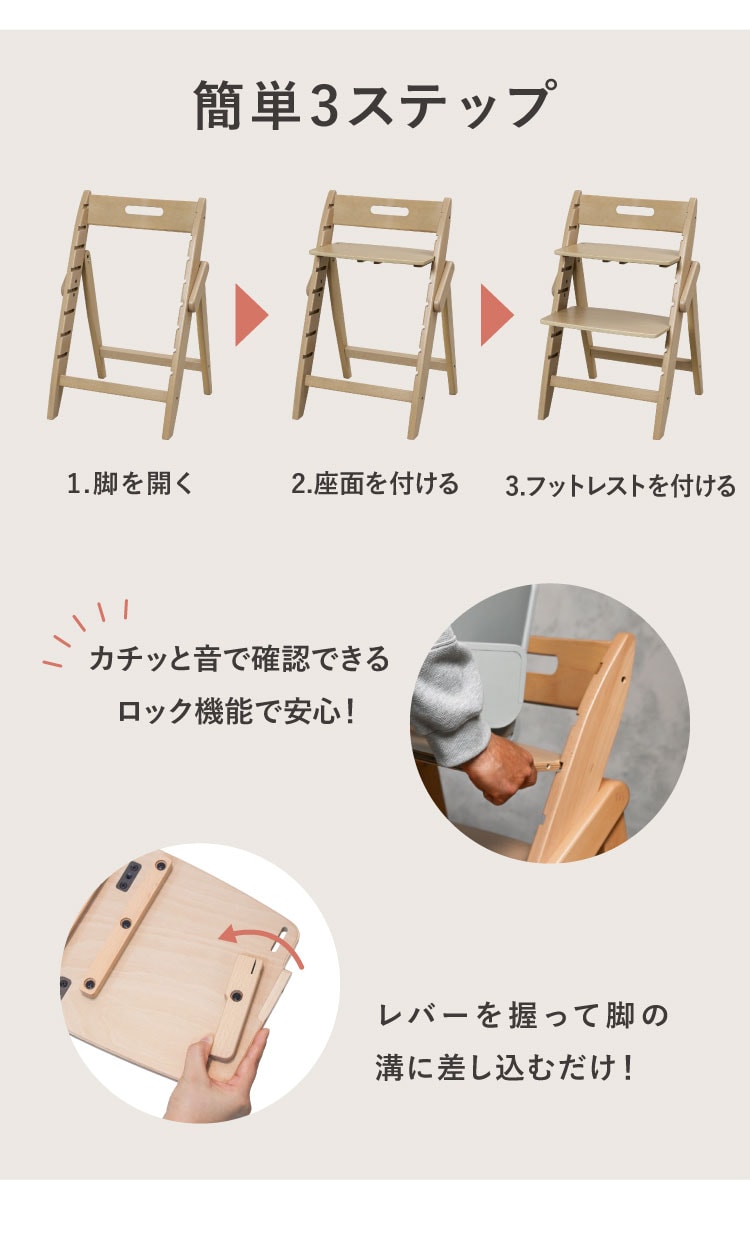 簡単3ステップ

1.脚を開く

2.座面を付ける

3.フットレストを付ける

カチッと音で確認できる
ロック機能で安心!

レバーを握って脚の
溝に差し込むだけ!