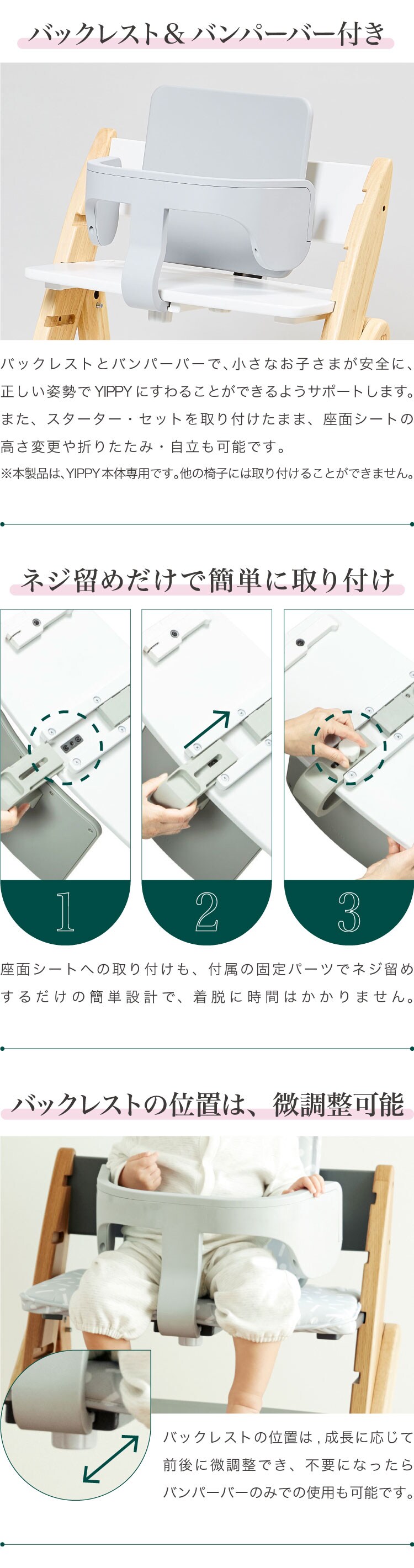 バックレスト＆バンパーバー付き

バックレストとバンパーバーで、小さなお子さまが安全に、正しい姿勢でYIPPYにすわることができるようサポートします。また、スターター・セットを取り付けたまま、座面シートの高さ変更や折りたたみ・自立も可能です。

※本製品は、YIPPY本体専用です。他の椅子には取り付けることができません。

ネジ留めだけで簡単に取り付け

1

2

3

座面シートへの取り付けも、付属の固定パーツでネジ留めするだけの簡単設計で、着脱に時間はかかりません。

バックレストの位置は、微調整可能

バックレストの位置は，成長に応じて前後に微調整でき、不要になったらバンパーバーのみでの使用も可能です。