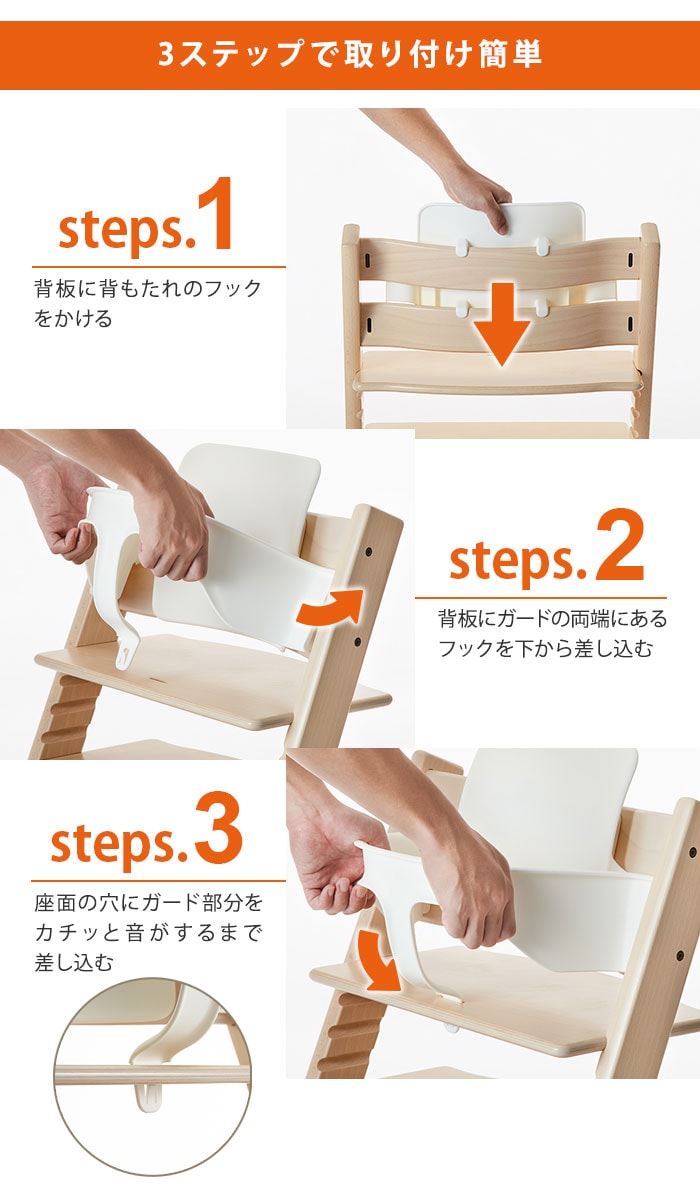 3ステップで取り付け簡単

steps.1

背板に背もたれのフックをかける

steps.2

背板にガードの両端にあるフックを下から差し込む

steps.3

座面の穴にガード部分をカチッと音がするまで差し込む