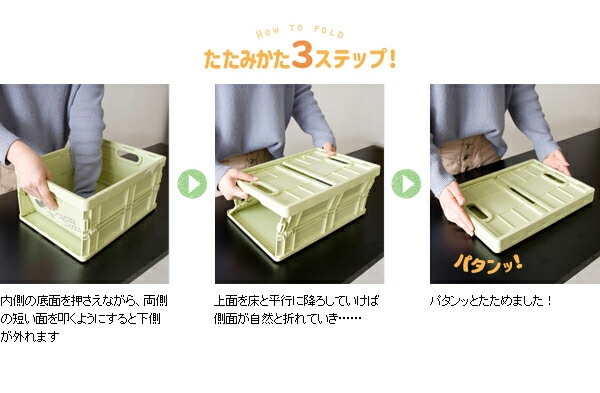 HOW TO FOLD
たたみかた3ステップ！

パタンッ!

内側の底面を押さえながら、両側の短い面を叩くようにすると下側が外れます

上面を床と平行に降ろしていけば側面が自然と折れていき……

パタンッとたためました！