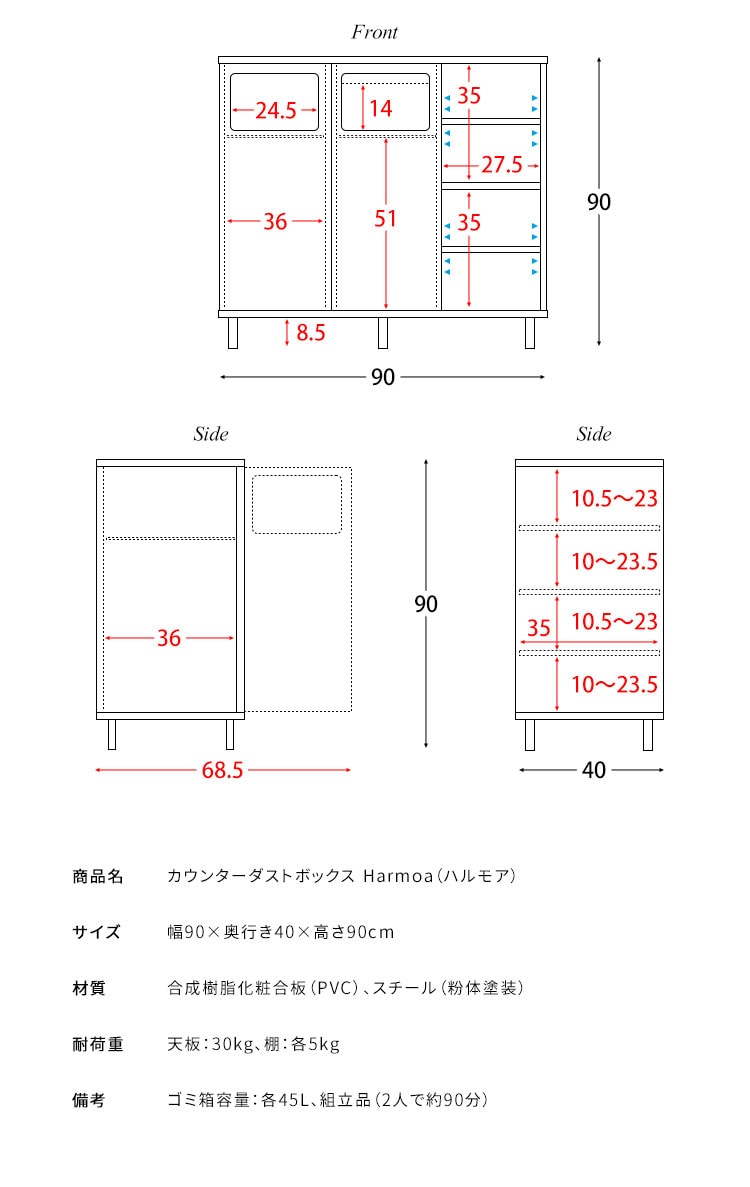 Front

24.5
14
35
27.5
36
51
35
90
8.5
90

Side

36
68.5
90

Side

10.5～23
10～23.5
35
10.5～23
10～23.5
40

| 商品名 | カウンターダストボックス Harmoa（ハルモア） |
|---|---|
| サイズ | 幅90×奥行き40×高さ90cm |
| 材質 | 合成樹脂化粧合板（PVC）、スチール（粉体塗装） |
| 耐荷重 | 天板：30kg、棚：各5kg |
| 備考 | ゴミ箱容量：各45L、組立品（2人で約90分） |