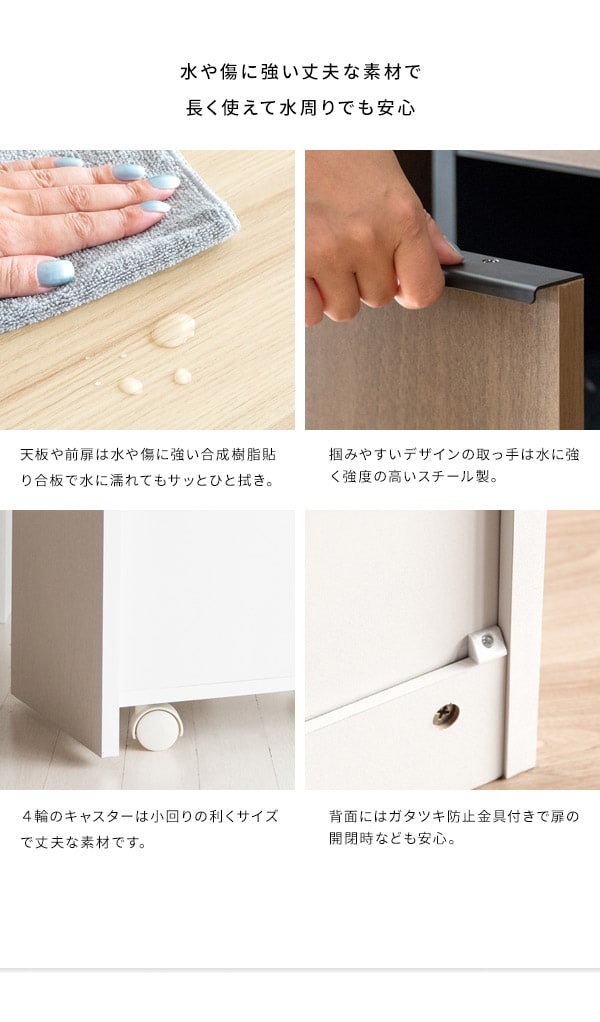 水や傷に強い丈夫な素材で
長く使えて水周りでも安心

天板や前扉は水や傷に強い合成樹脂貼り合板で水に濡れてもサッとひと拭き。

掴みやすいデザインの取っ手は水に強く強度の高いスチール製。

４輪のキャスターは小回りの利くサイズで丈夫な素材です。

背面にはガタツキ防止金具付きで扉の開閉時なども安心。