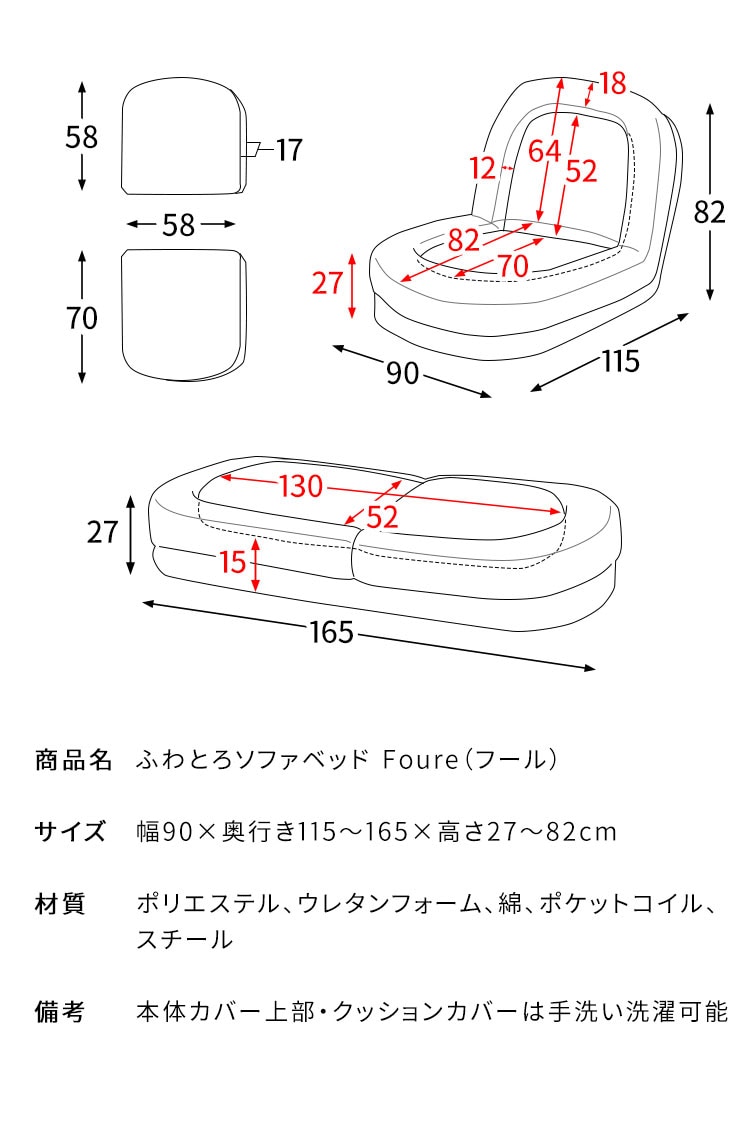 58
17
58
70
18
12
64
52
82
82
70
27
90
115
130
52
27
15
165

商品名　ふわとろソファベッド Foure（フール）

サイズ　幅90×奥行き115～165×高さ27～82cm

材質　ポリエステル、ウレタンフォーム、綿、ポケットコイル、スチール

備考　本体カバー上部・クッションカバーは手洗い洗濯可能