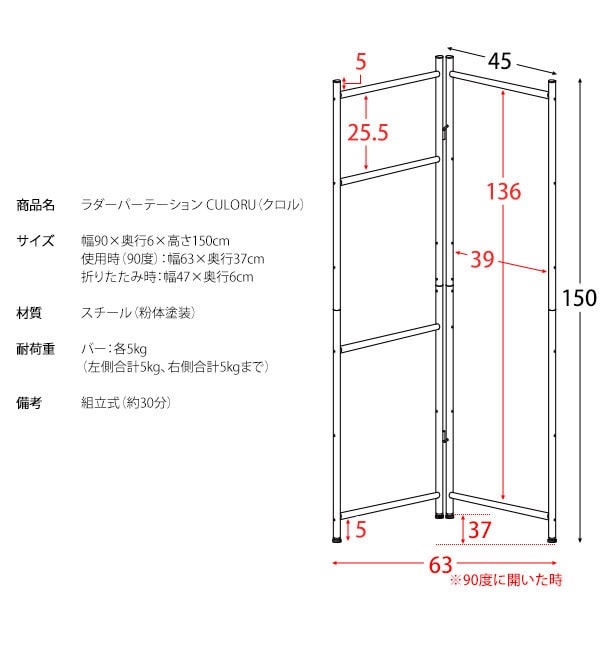 商品名　ラダーパーテーション CULORU（クロル）

サイズ　幅90×奥行6×高さ150cm
使用時（90度）：幅63×奥行37cm
折りたたみ時：幅47×奥行6cm

材質　スチール（粉体塗装）

耐荷重　バー：各5kg
（左側合計5kg、右側合計5kgまで）

備考　組立式（約30分）

5
45
25.5
136
39
150
5
37
63
※90度に開いた時