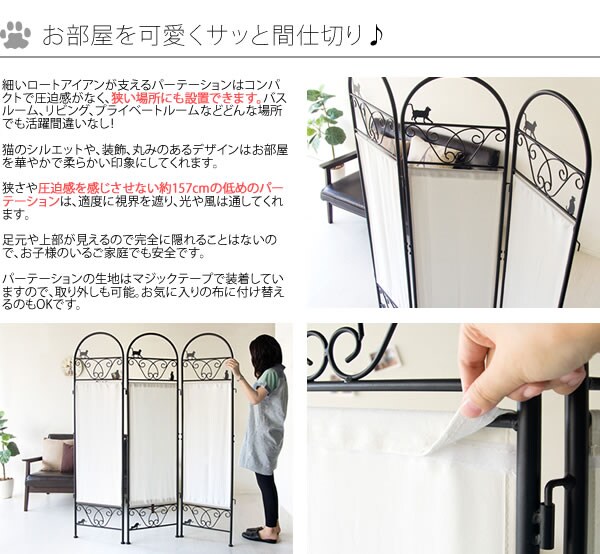 お部屋を可愛くサッと間仕切り♪

細いロートアイアンが支えるパーテーションはコンパクトで圧迫感がなく、狭い場所にも設置できます。バスルーム、リビング、プライベートルームなどどんな場所でも活躍間違いなし！

猫のシルエットや、装飾、丸みのあるデザインはお部屋を華やかで柔らかい印象にしてくれます。

狭さや圧迫感を感じさせない約157cmの低めのパーテーションは、適度に視界を遮り、光や風は通してくれます。

足元や上部が見えるので完全に隠れることはないので、お子様のいるご家庭でも安全です。

パーテーションの生地はマジックテープで装着していますので、取り外しも可能。お気に入りの布に付け替えるのもOKです。