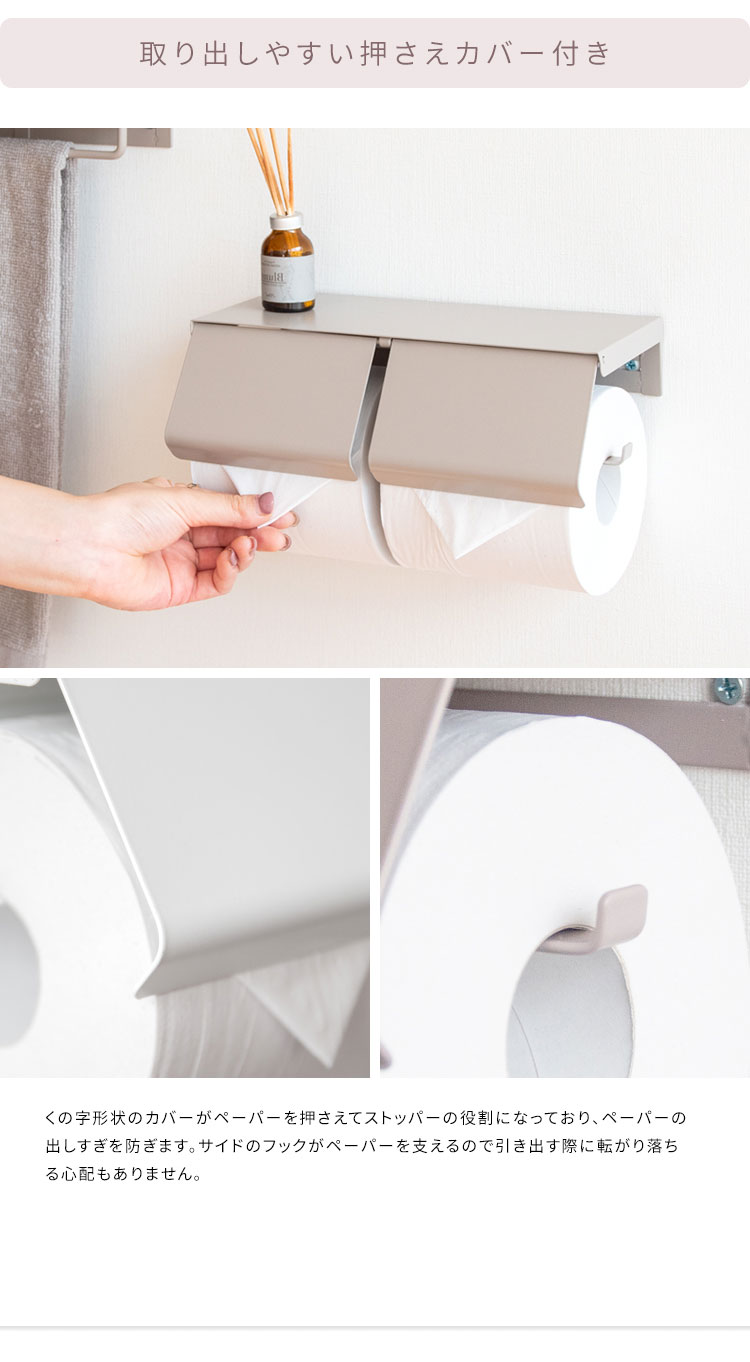 取り出しやすい押さえカバー付き

くの字形状のカバーがペーパーを押さえてストッパーの役割になっており、ペーパーの出しすぎを防ぎます。サイドのフックがペーパーを支えるので引き出す際に転がり落ちる心配もありません。