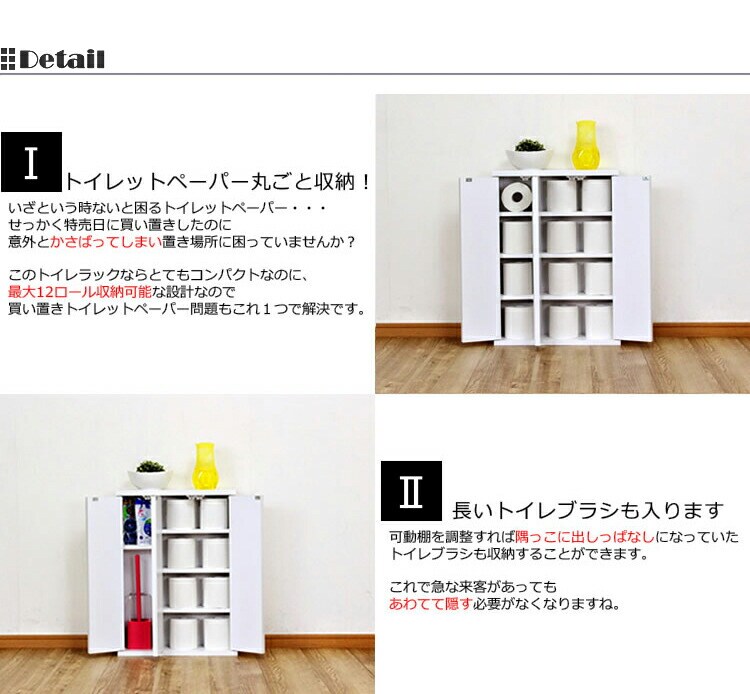 Detail

I トイレットペーパー丸ごと収納！

いざという時ないと困るトイレットペーパー・・・
せっかく特売日に買い置きしたのに
意外とかさばってしまい置き場所に困っていませんか？

このトイレラックならとてもコンパクトなのに、
最大12ロール収納可能な設計なので
買い置きトイレットペーパー問題もこれ１つで解決です。

II 長いトイレブラシも入ります

可動棚を調整すれば隅っこに出しっぱなしになっていたトイレブラシも収納することができます。

これで急な来客があっても
あわてて隠す必要がなくなりますね。