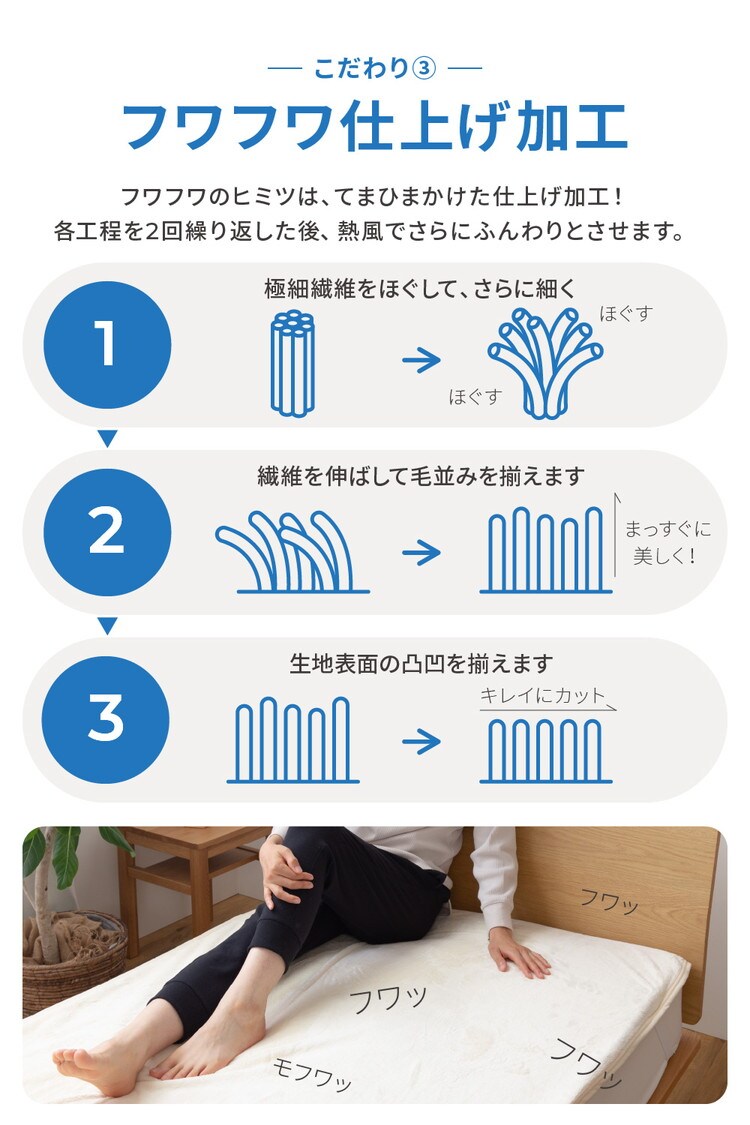 — こだわり③ —

フワフワ仕上げ加工

フワフワのヒミツは、てまひまかけた仕上げ加工！
各工程を2回繰り返した後、熱風でさらにふんわりとさせます。

1

極細繊維をほぐして、さらに細く

ほぐす

ほぐす

2

繊維を伸ばして毛並みを揃えます

まっすぐに美しく！

3

生地表面の凸凹を揃えます

キレイにカット

フワッ

フワッ

フワッ

モフワッ