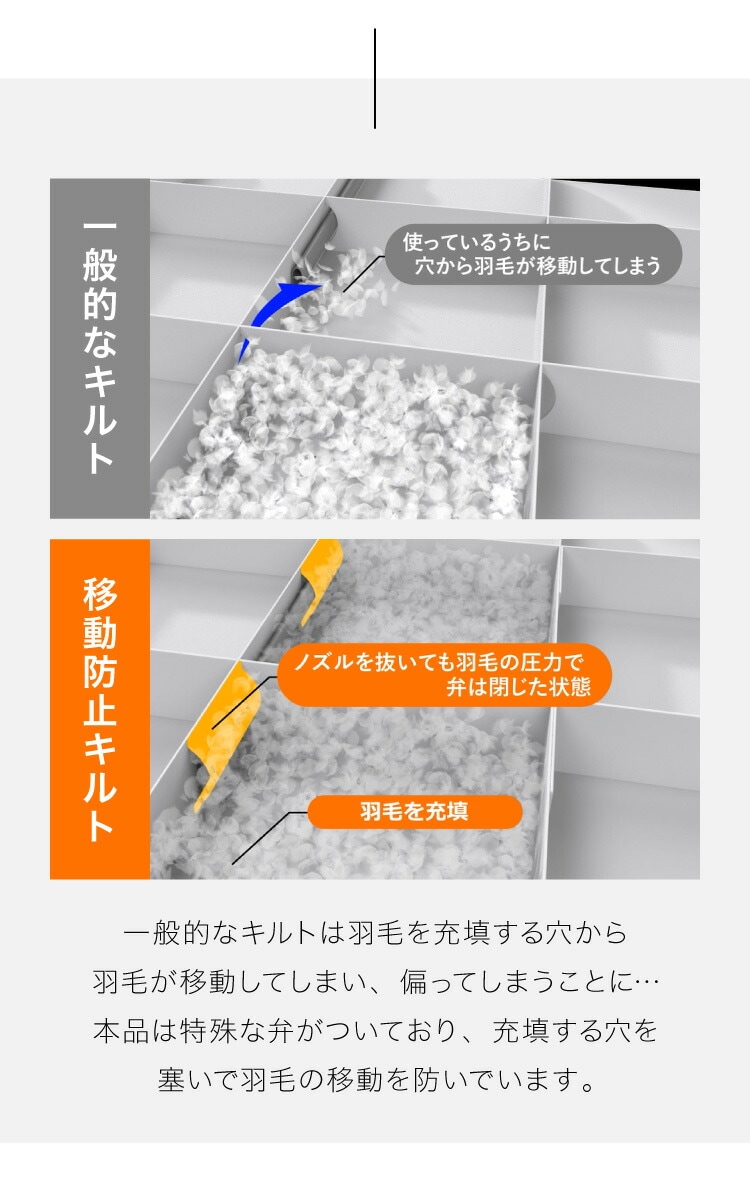 一般的なキルト

使っているうちに
穴から羽毛が移動してしまう

移動防止キルト

ノズルを抜いても羽毛の圧力で
弁は閉じた状態

羽毛を充填

一般的なキルトは羽毛を充填する穴から
羽毛が移動してしまい、偏ってしまうことに…
本品は特殊な弁がついており、充填する穴を
塞いで羽毛の移動を防いでいます。