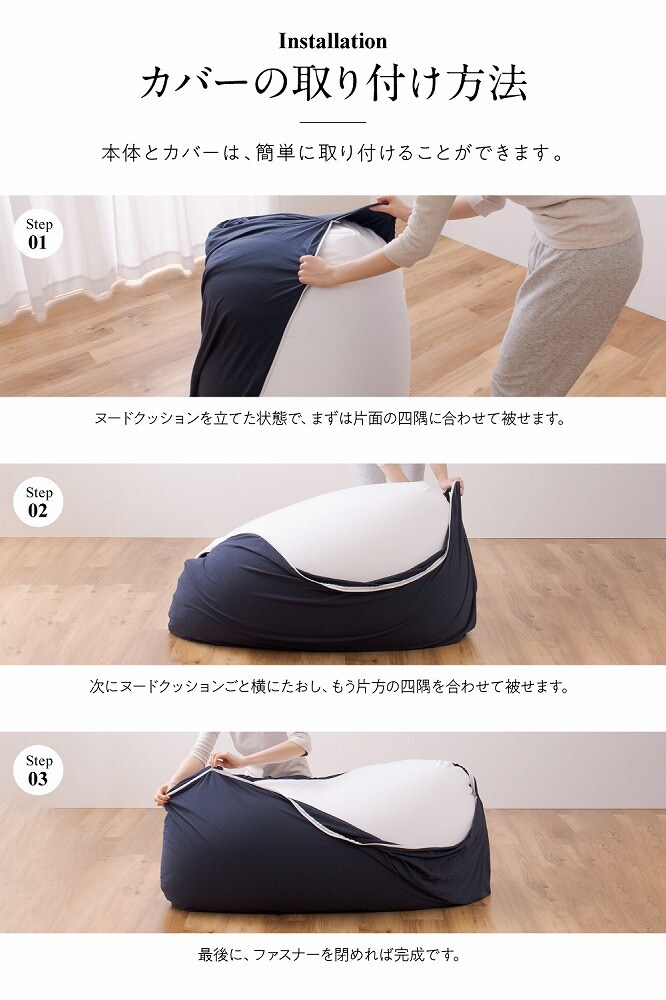 Installation
カバーの取り付け方法

本体とカバーは、簡単に取り付けることができます。

Step 01

ヌードクッションを立てた状態で、まずは片面の四隅に合わせて被せます。

Step 02

次にヌードクッションごと横にたおし、もう片方の四隅を合わせて被せます。

Step 03

最後に、ファスナーを閉めれば完成です。