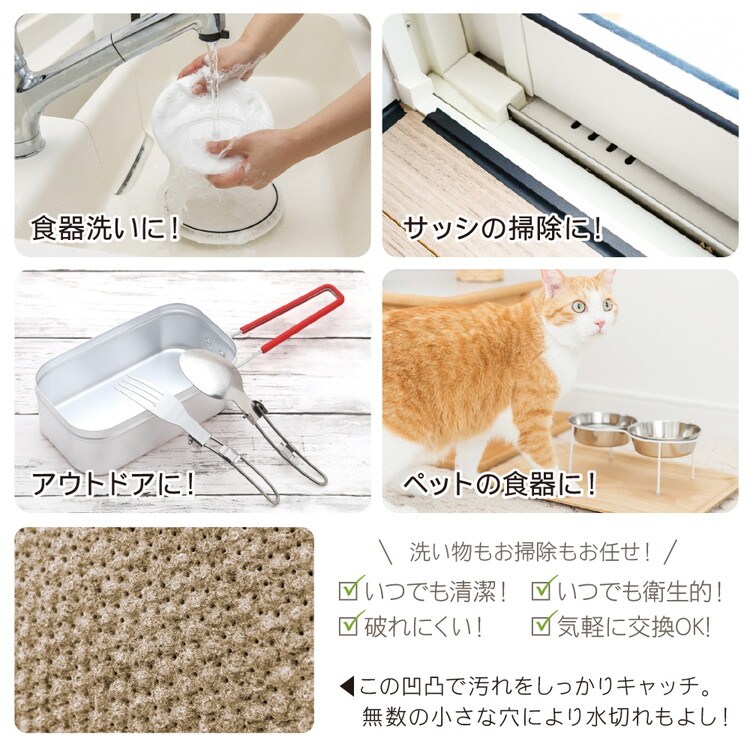 食器洗いに!

サッシの掃除に!

アウトドアに!

ペットの食器に!

\ 洗い物もお掃除もお任せ! /

☑いつでも清潔! ☑いつでも衛生的!

☑破れにくい! ☑気軽に交換OK!

◀この凹凸で汚れをしっかりキャッチ。
無数の小さな穴により水切れもよし!