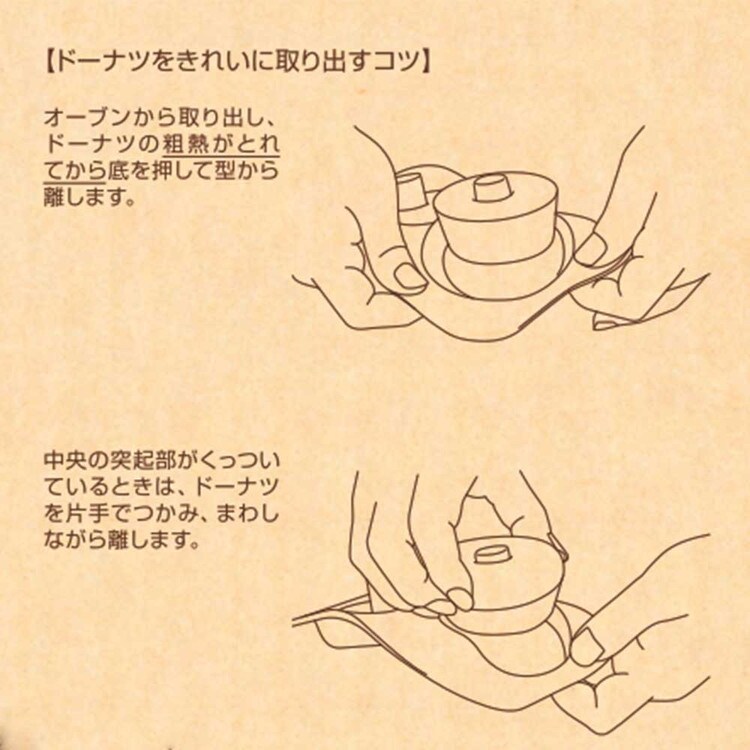 【ドーナツをきれいに取り出すコツ】

オーブンから取り出し、ドーナツの粗熱がとれてから底を押して型から離します。

中央の突起部がくっついているときは、ドーナツを片手でつかみ、まわしながら離します。