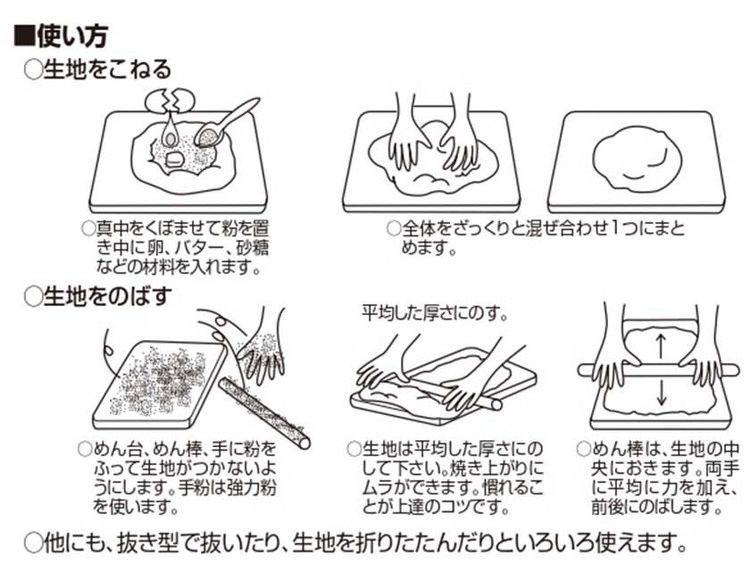 ■使い方
○生地をこねる

○真中をくぼませて粉を置き中に卵、バター、砂糖などの材料を入れます。

○全体をざっくりと混ぜ合わせ1つにまとめます。

○生地をのばす

平均した厚さにのす。

○めん台、めん棒、手に粉をふって生地がつかないようにします。手粉は強力粉を使います。

○生地は平均した厚さにのして下さい。焼き上がりにムラができます。慣れることが上達のコツです。

○めん棒は、生地の中央におきます。両手に平均に力を加え、前後にのばします。

○他にも、抜き型で抜いたり、生地を折りたたんだりといろいろ使えます。