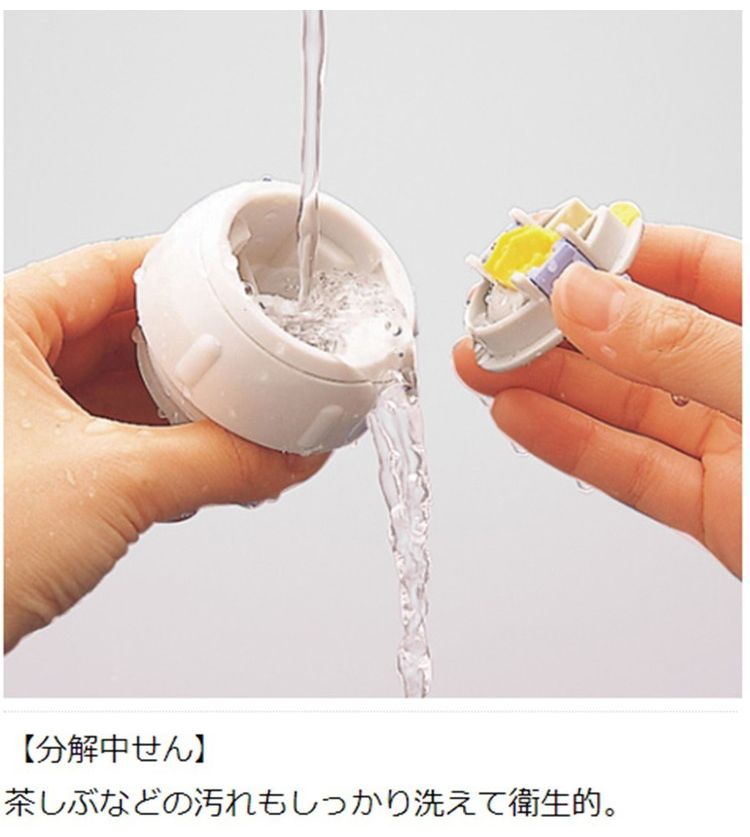 【分解中せん】
茶しぶなどの汚れもしっかり洗えて衛生的。