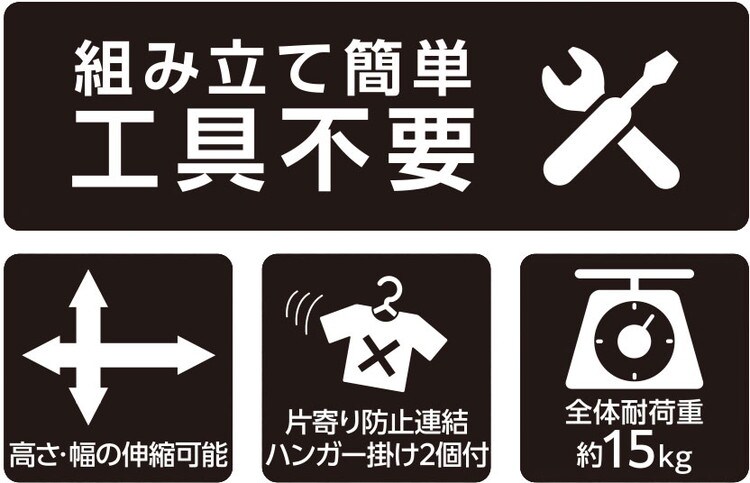 組み立て簡単
工具不要

高さ・幅の伸縮可能

片寄り防止連結
ハンガー掛け2個付

全体耐荷重
約15kg