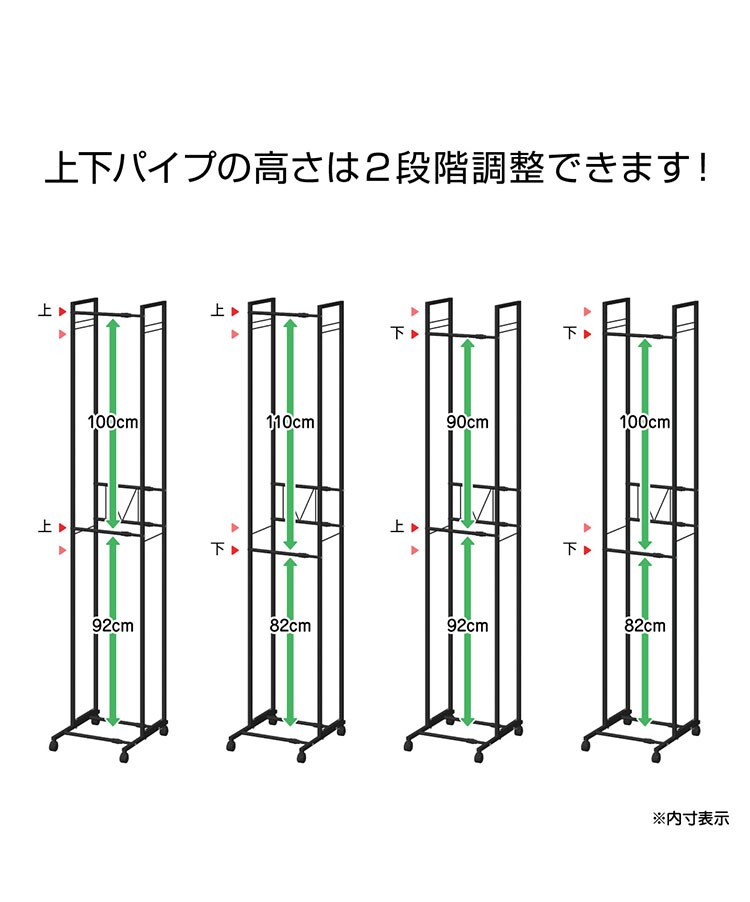 上下パイプの高さは２段階調整できます！

上
100cm
上
92cm

上
110cm
下
82cm

下
90cm
上
92cm

下
100cm
下
82cm

※内寸表示