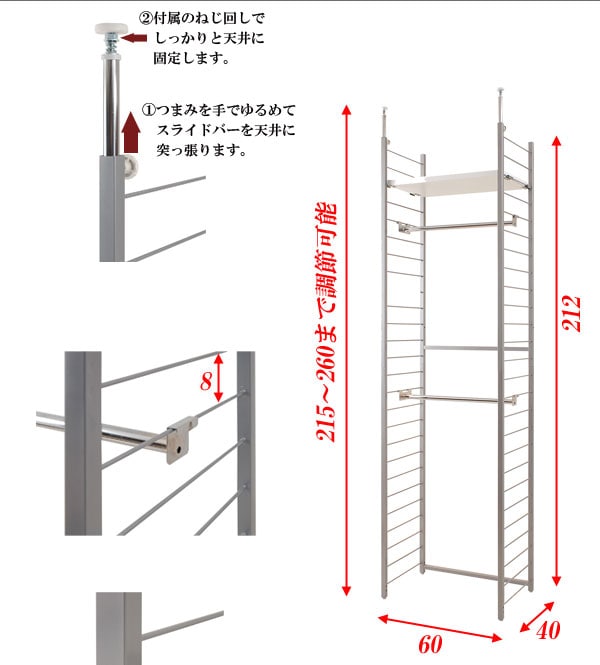 ②付属のねじ回しでしっかりと天井に固定します。

①つまみを手でゆるめてスライドバーを天井に突っ張ります。

8

215～260まで調節可能

212

60

40