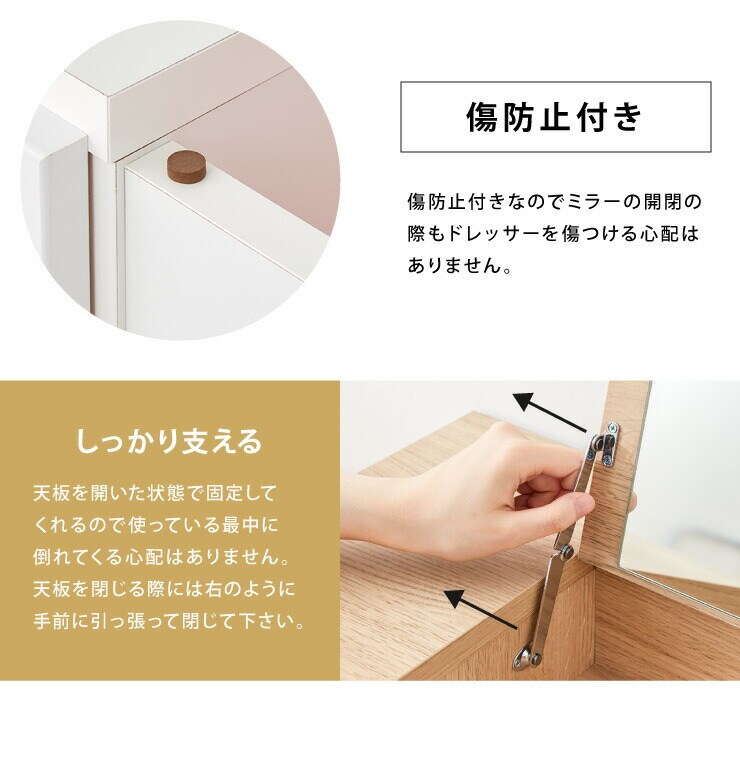 傷防止付き

傷防止付きなのでミラーの開閉の際もドレッサーを傷つける心配はありません。

しっかり支える

天板を開いた状態で固定してくれるので使っている最中に倒れてくる心配はありません。天板を閉じる際には右のように手前に引っ張って閉じて下さい。