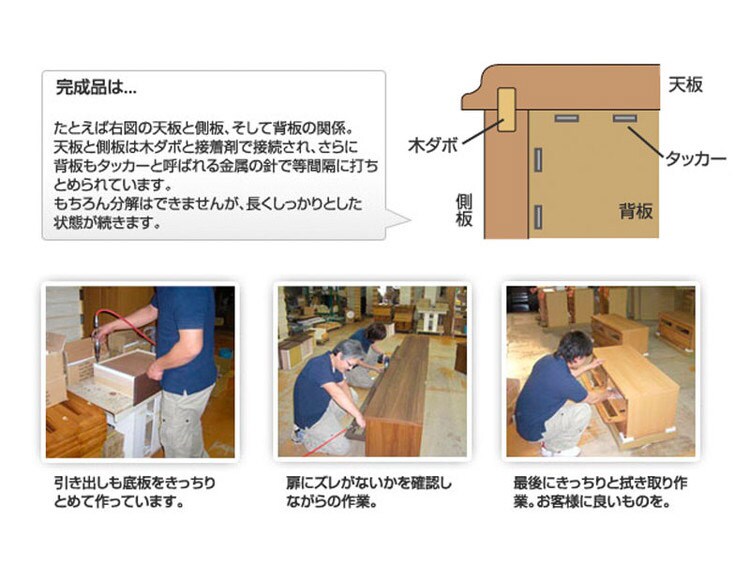 完成品は…

たとえば右図の天板と側板、そして背板の関係。
天板と側板は木ダボと接着剤で接続され、さらに背板もタッカーと呼ばれる金属の針で等間隔に打ちとめられています。
もちろん分解はできませんが、長くしっかりとした状態が続きます。

天板
木ダボ
タッカー
側板
背板

引き出しも底板をきっちりとめて作っています。

扉にズレがないかを確認しながらの作業。

最後にきっちりと拭き取り作業。お客様に良いものを。