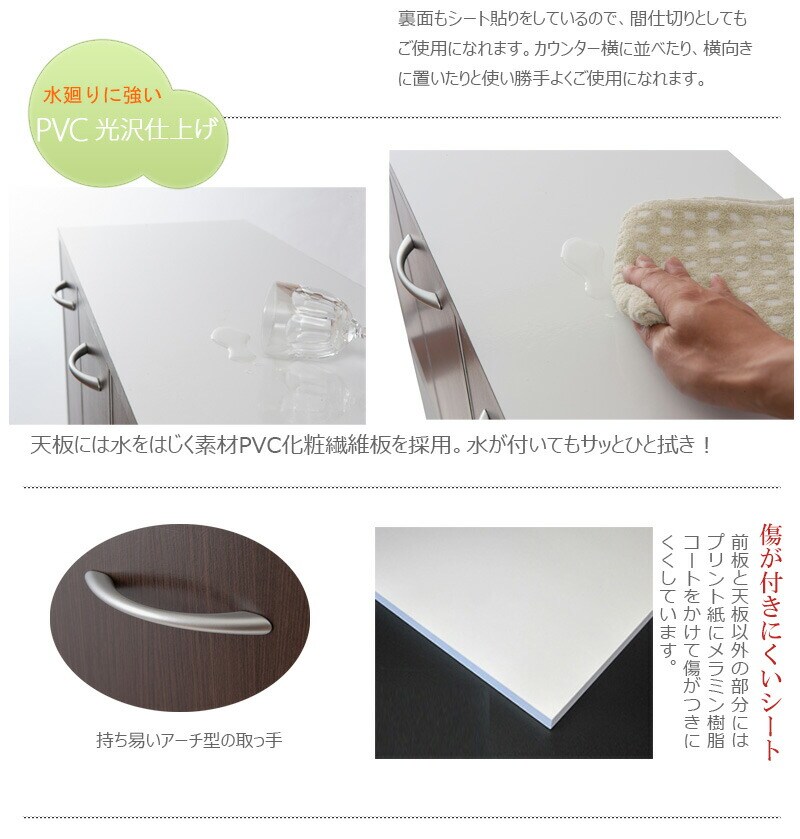 裏面もシート貼りをしているので、間仕切りとしてもご使用になれます。カウンター横に並べたり、横向きに置いたりと使い勝手よくご使用になれます。

水廻りに強い
PVC 光沢仕上げ

天板には水をはじく素材PVC化粧繊維板を採用。水が付いてもサッとひと拭き！

持ち易いアーチ型の取っ手

傷が付きにくいシート

前板と天板以外の部分にはプリント紙にメラミン樹脂コートをかけて傷がつきにくくしています。