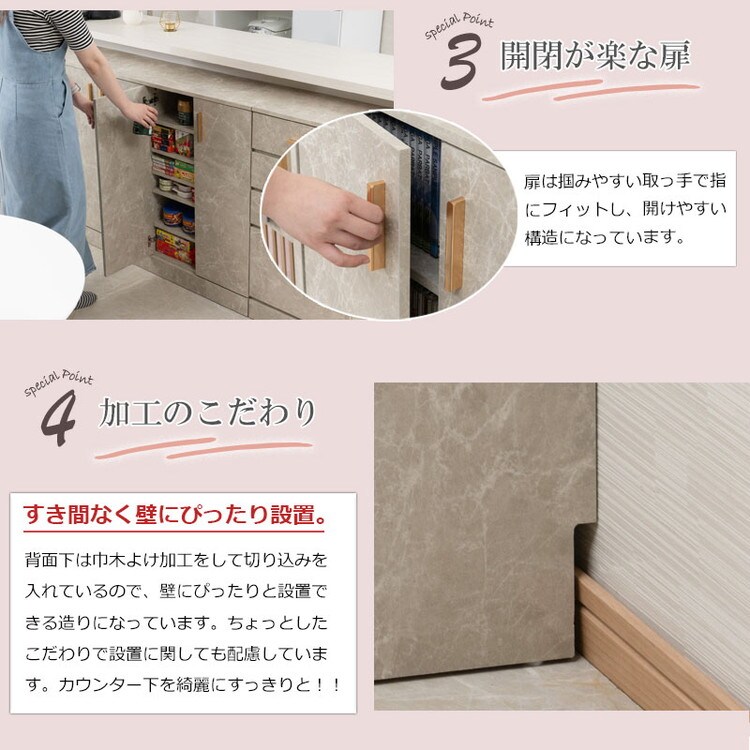 Special Point
3 開閉が楽な扉

扉は掴みやすい取っ手で指にフィットし、開けやすい構造になっています。

Special Point
4 加工のこだわり

すき間なく壁にぴったり設置。

背面下は巾木よけ加工をして切り込みを入れているので、壁にぴったりと設置できる造りになっています。ちょっとしたこだわりで設置に関しても配慮しています。カウンター下を綺麗にすっきりと！！