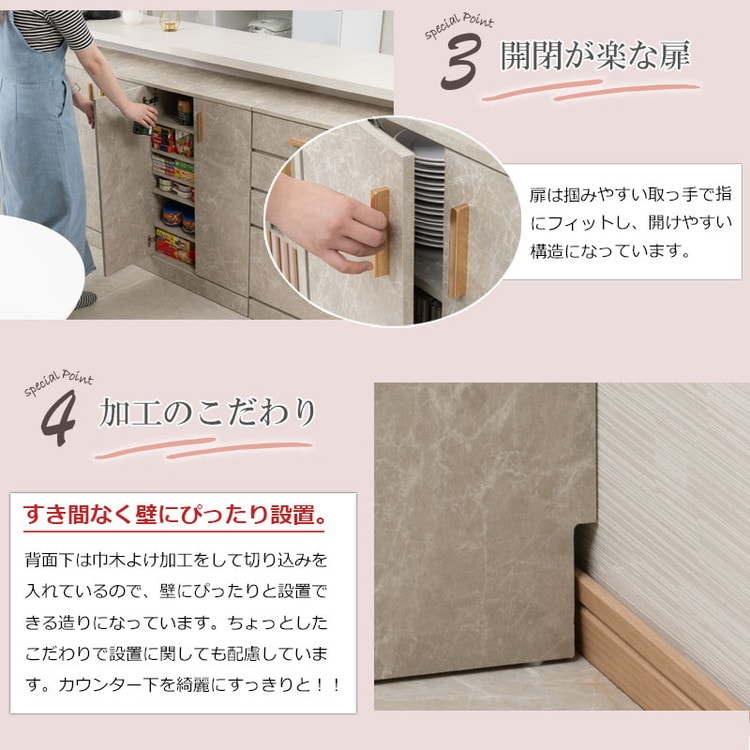 Special Point
3 開閉が楽な扉

扉は掴みやすい取っ手で指にフィットし、開けやすい構造になっています。

Special Point
4 加工のこだわり

すき間なく壁にぴったり設置。

背面下は巾木よけ加工をして切り込みを入れているので、壁にぴったりと設置できる造りになっています。ちょっとしたこだわりで設置に関しても配慮しています。カウンター下を綺麗にすっきりと！！