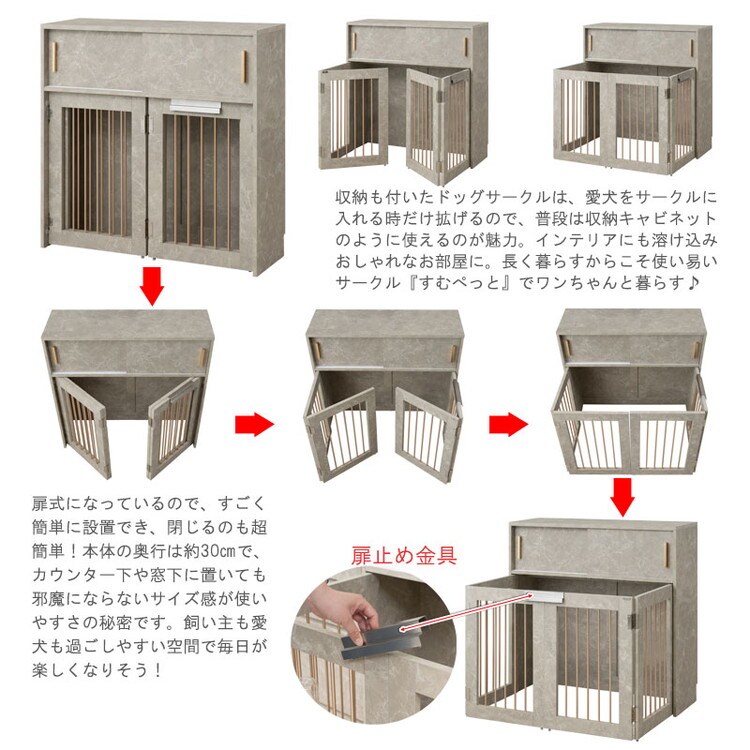 収納も付いたドッグサークルは、愛犬をサークルに入れる時だけ拡げるので、普段は収納キャビネットのように使えるのが魅力。インテリアにも溶け込みおしゃれなお部屋に。長く暮らすからこそ使い易いサークル『すむぺっと』でワンちゃんと暮らす♪

扉式になっているので、すごく簡単に設置でき、閉じるのも超簡単！本体の奥行は約30cmで、カウンター下や窓下に置いても邪魔にならないサイズ感が使いやすさの秘密です。飼い主も愛犬も過ごしやすい空間で毎日が楽しくなりそう！

扉止め金具