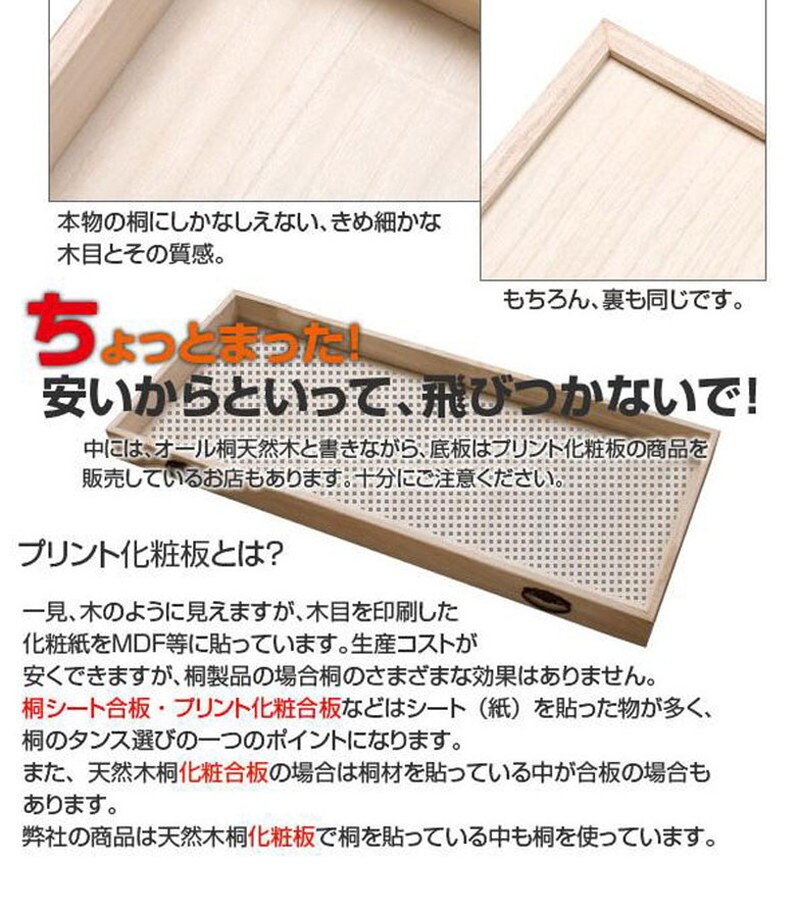 本物の桐にしかなしえない、きめ細かな木目とその質感。

もちろん、裏も同じです。

ちょっとまった!
安いからといって、飛びつかないで!

中には、オール桐天然木と書きながら、底板はプリント化粧板の商品を販売しているお店もあります。十分にご注意ください。

プリント化粧板とは?

一見、木のように見えますが、木目を印刷した化粧紙をMDF等に貼っています。生産コストが安くできますが、桐製品の場合桐のさまざまな効果はありません。
桐シート合板・プリント化粧合板などはシート（紙）を貼った物が多く、桐のタンス選びの一つのポイントになります。
また、天然木桐化粧合板の場合は桐材を貼っている中が合板の場合もあります。
弊社の商品は天然木桐化粧板で桐を貼っている中も桐を使っています。