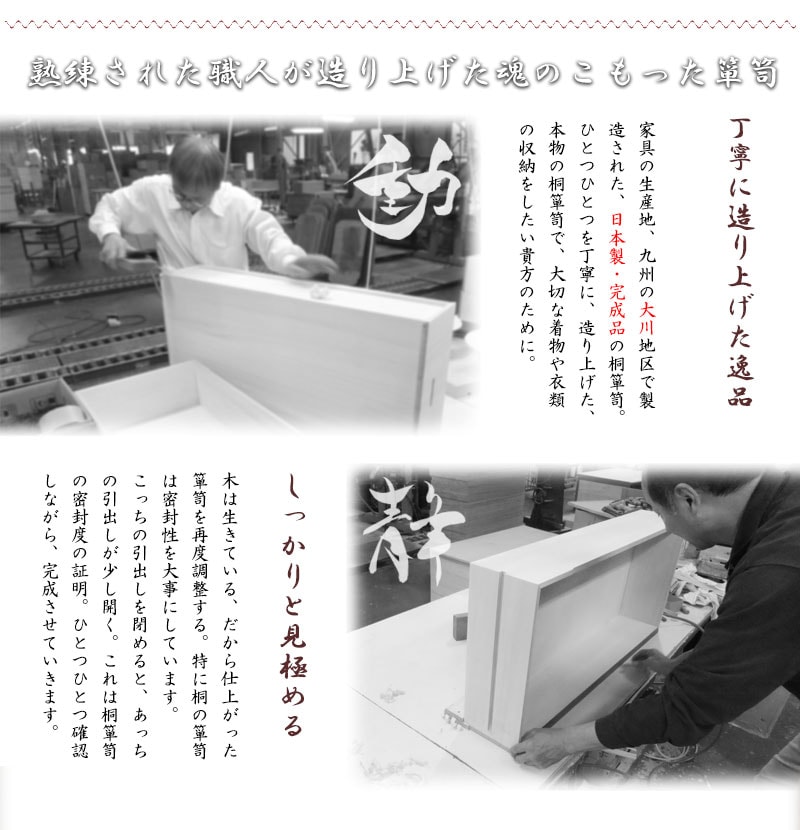 熟練された職人が造り上げた魂のこもった箪笥

動

丁寧に造り上げた逸品

家具の生産地、九州の大川地区で製造された、日本製・完成品の桐箪笥。ひとつひとつを丁寧に、造り上げた、本物の桐箪笥で、大切な着物や衣類の収納をしたい貴方のために。

静

しっかりと見極める

木は生きている、だから仕上がった箪笥を再度調整する。特に桐の箪笥は密封性を大事にしています。こっちの引出しを閉めると、あっちの引出しが少し開く。これは桐箪笥の密封度の証明。ひとつひとつ確認しながら、完成させていきます。