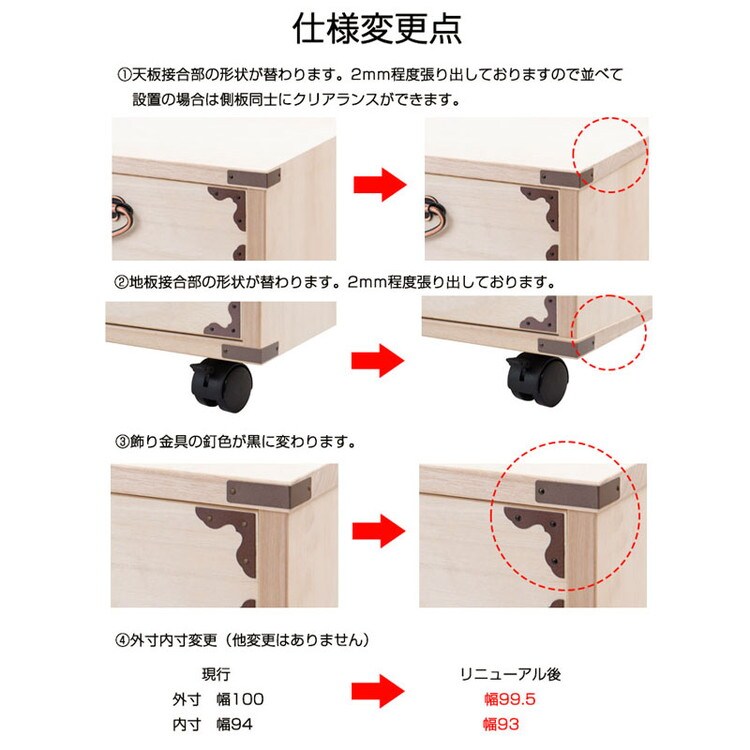 仕様変更点

①天板接合部の形状が替わります。2mm程度張り出しておりますので並べて設置の場合は側板同士にクリアランスができます。

②地板接合部の形状が替わります。2mm程度張り出しております。

③飾り金具の釘色が黒に変わります。

④外寸内寸変更（他変更はありません）

現行
外寸　幅100
内寸　幅94

リニューアル後
幅99.5
幅93