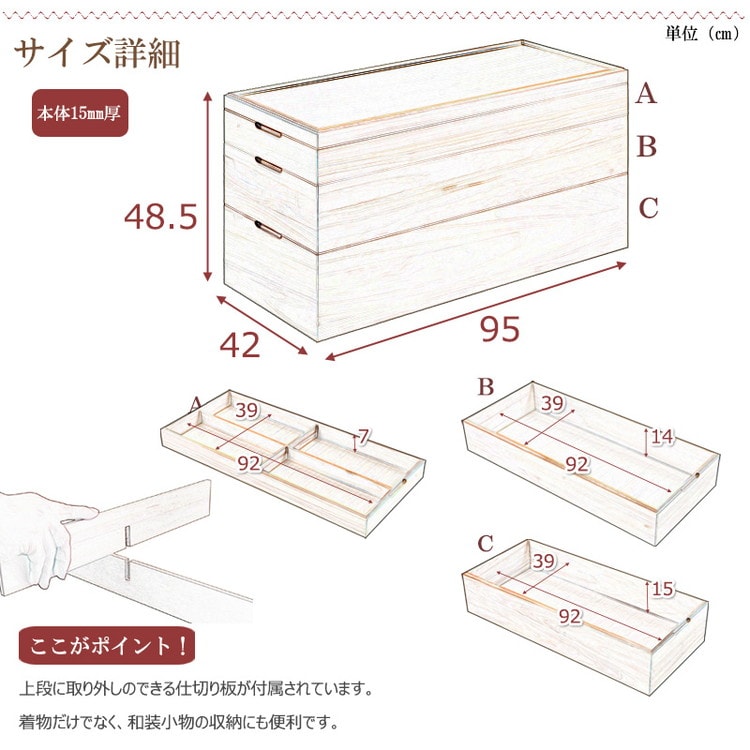 サイズ詳細

単位（cm）

本体15mm厚

A
B
C

48.5

42

95

A
39
7
92

B
39
14
92

C
39
15
92

ここがポイント！

上段に取り外しのできる仕切り板が付属されています。

着物だけでなく、和装小物の収納にも便利です。