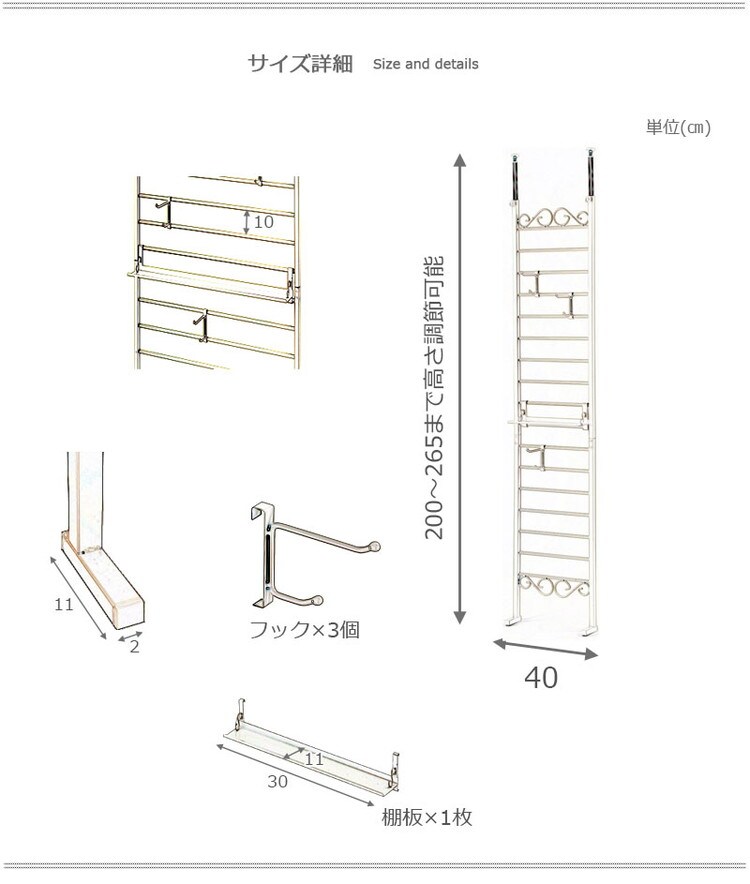 サイズ詳細 Size and details

単位(㎝)

10

200～265まで高さ調節可能

11

2

フック×3個

40

11

30

棚板×1枚