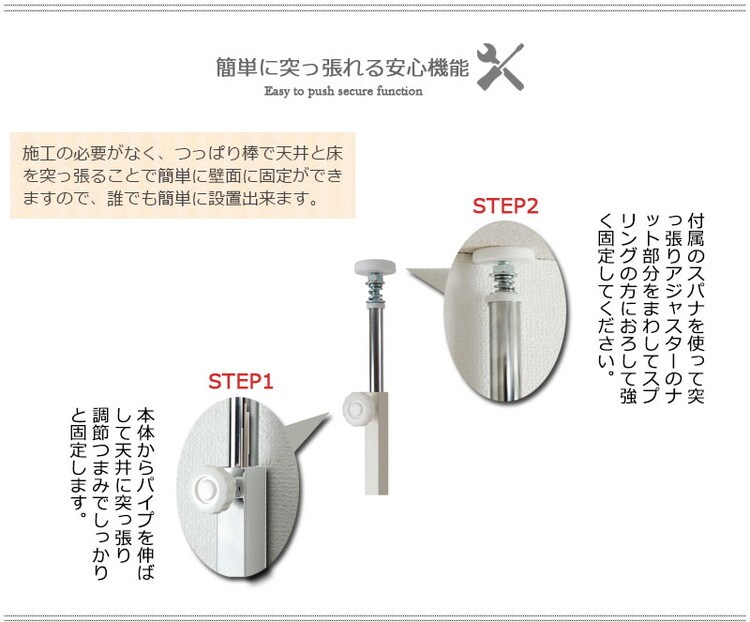 簡単に突っ張れる安心機能
Easy to push secure function

施工の必要がなく、つっぱり棒で天井と床を突っ張ることで簡単に壁面に固定ができますので、誰でも簡単に設置出来ます。

STEP2

付属のスパナを使って突っ張りアジャスターのナット部分をまわしてスプリングの方におろして強く固定してください。

STEP1

本体からパイプを伸ばして天井に突っ張り調節つまみでしっかりと固定します。