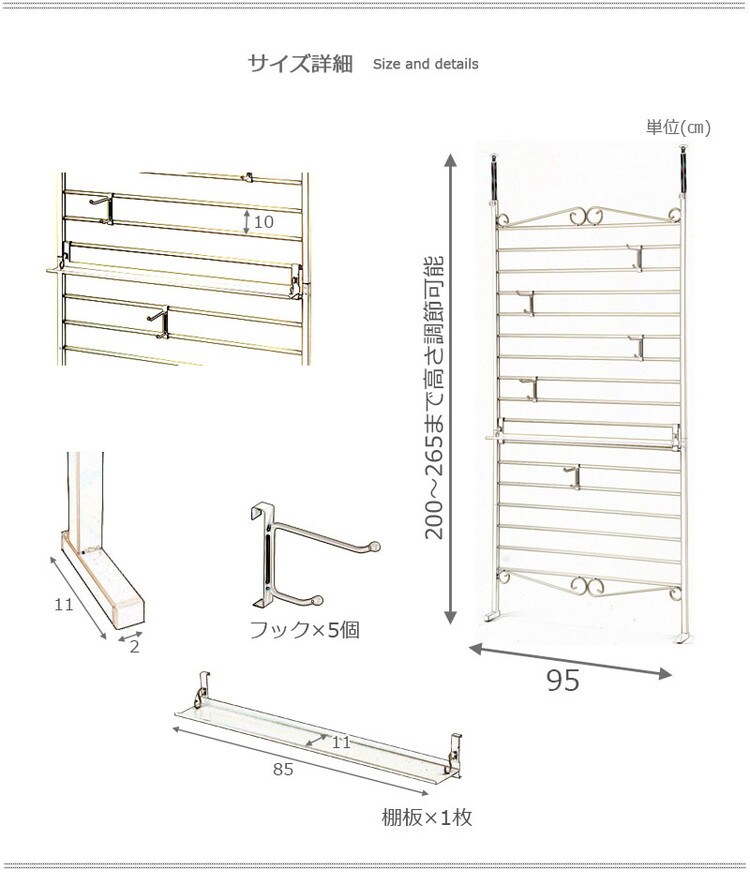 サイズ詳細 Size and details

単位(cm)

10

200~265まで高さ調節可能

11

2

フック×5個

95

11

85

棚板×1枚